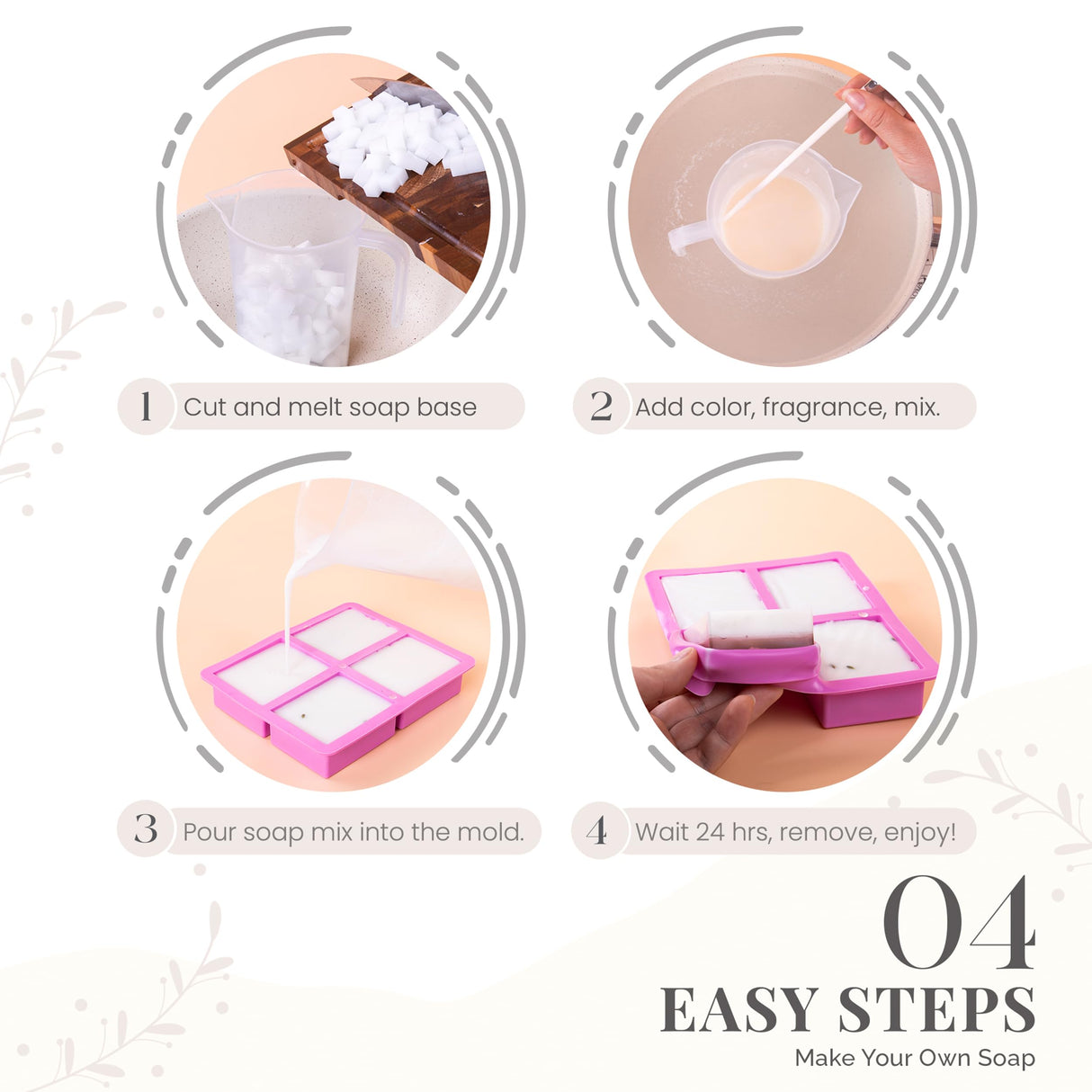 1 Cut and melt soap base

2 Add color, fragrance, mix.

3 Pour soap mix into the mold.

4 Wait 24 hrs, remove, enjoy!

04
EASY STEPS
Make Your Own Soap