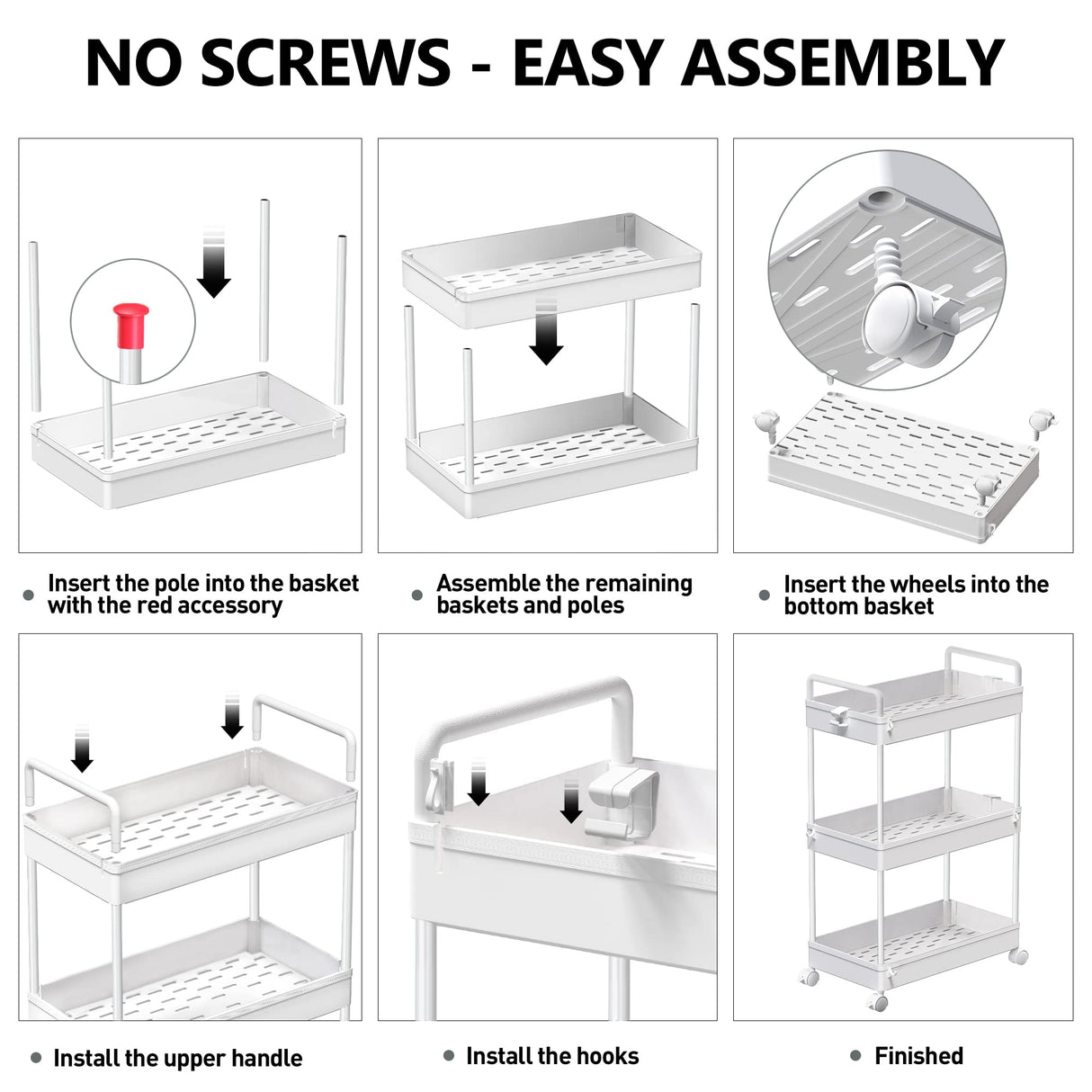 NO SCREWS - EASY ASSEMBLY

• Insert the pole into the basket with the red accessory

• Assemble the remaining baskets and poles

• Insert the wheels into the bottom basket

• Install the upper handle

• Install the hooks

• Finished