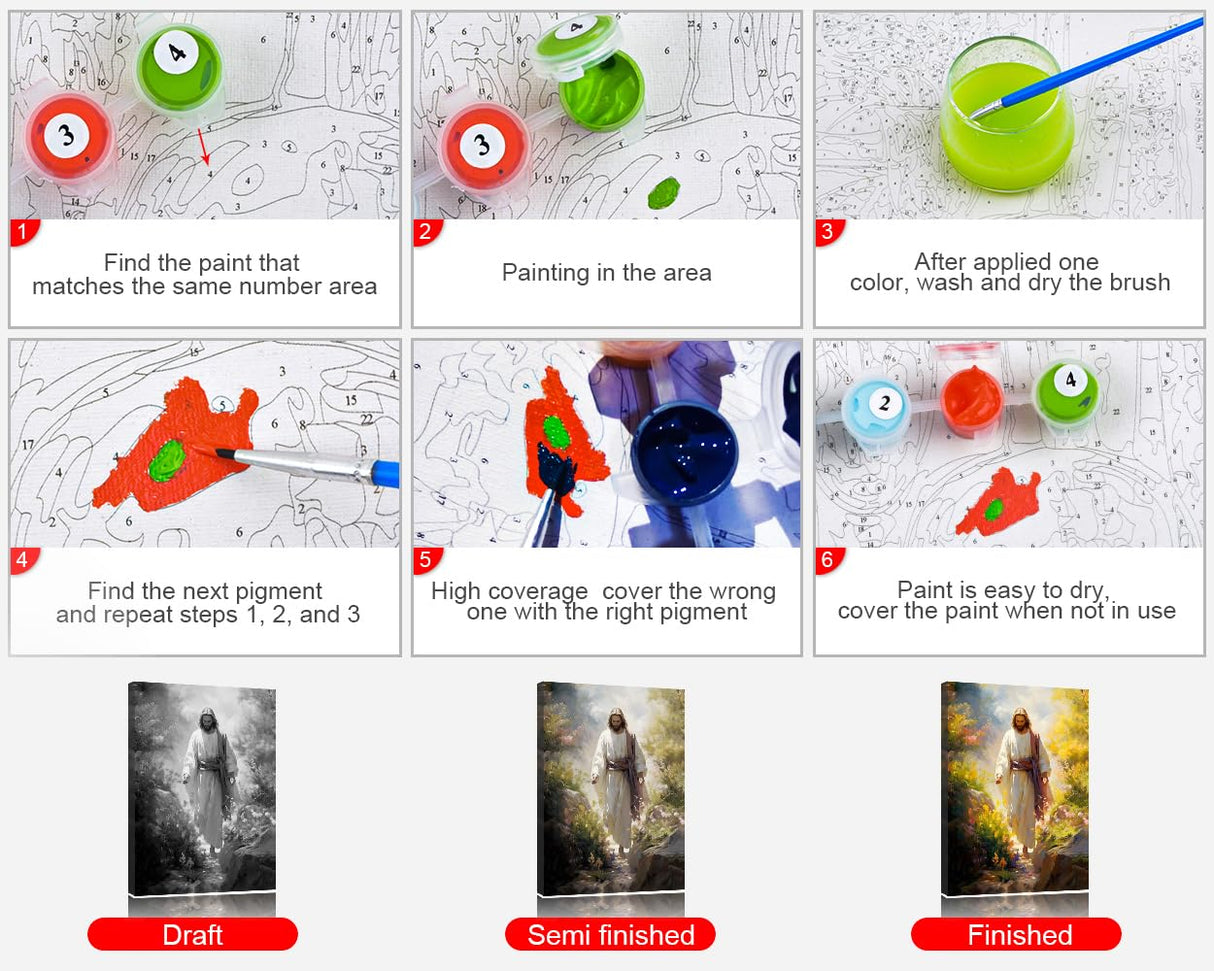 1
Find the paint that matches the same number area

2
Painting in the area

3
After applied one color, wash and dry the brush

4
Find the next pigment and repeat steps 1, 2, and 3

5
High coverage cover the wrong one with the right pigment

6
Paint is easy to dry, cover the paint when not in use

Draft

Semi finished

Finished