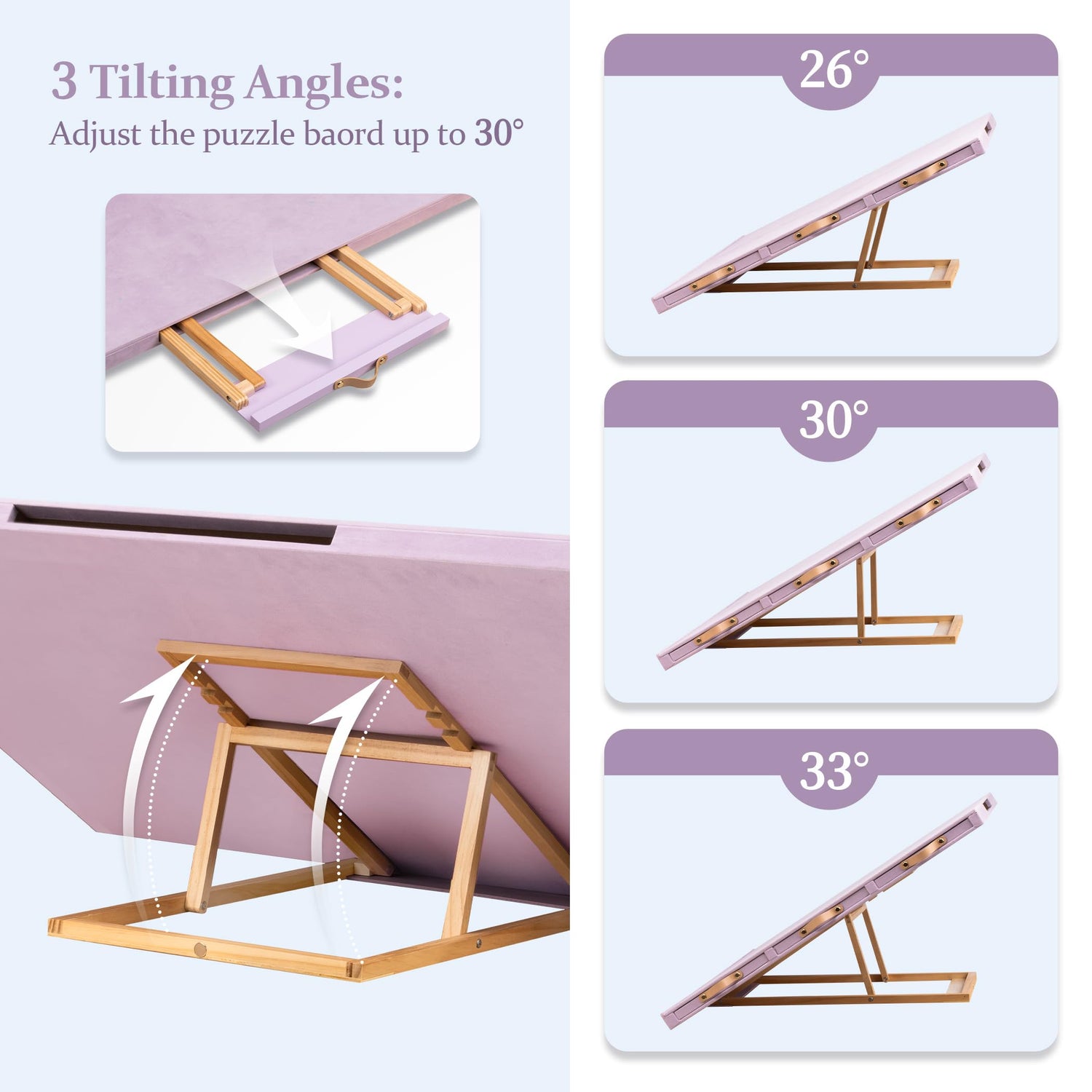 3 Tilting Angles:
Adjust the puzzle baord up to 30°

26°

30°

33°