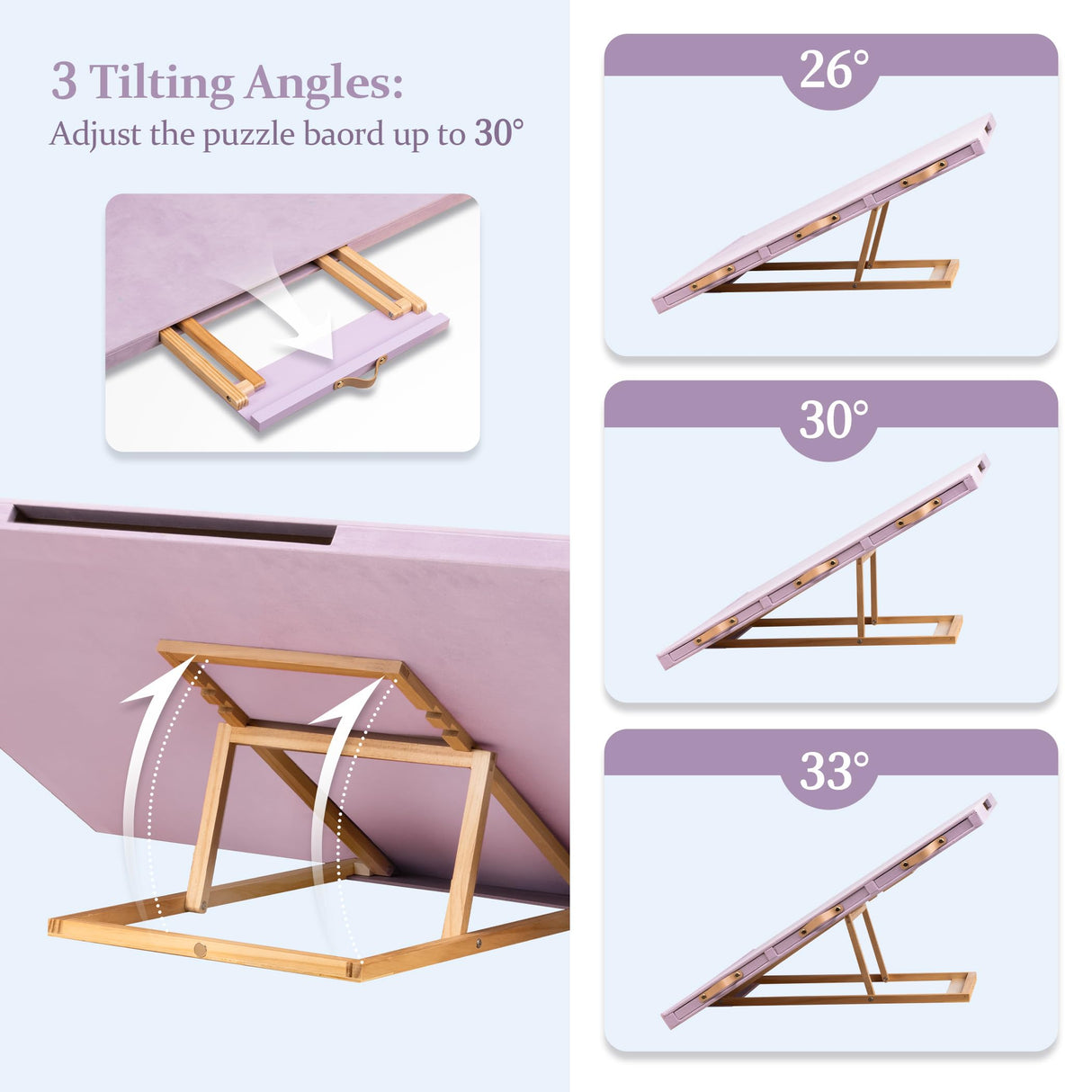 3 Tilting Angles:
Adjust the puzzle baord up to 30°

26°

30°

33°