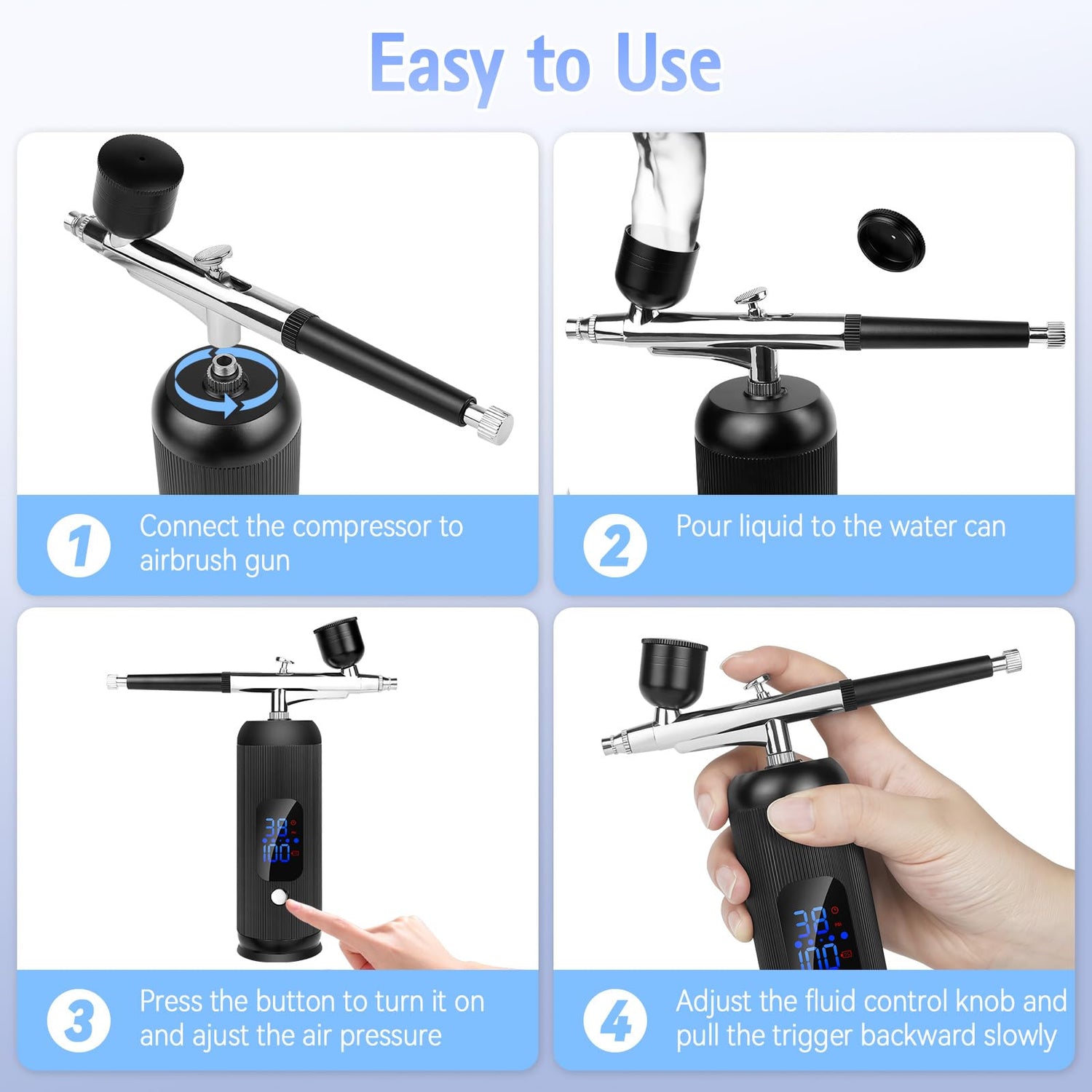 Easy to Use

1 Connect the compressor to airbrush gun

2 Pour liquid to the water can

38
100

3 Press the button to turn it on and ajust the air pressure

38
100

4 Adjust the fluid control knob and pull the trigger backward slowly