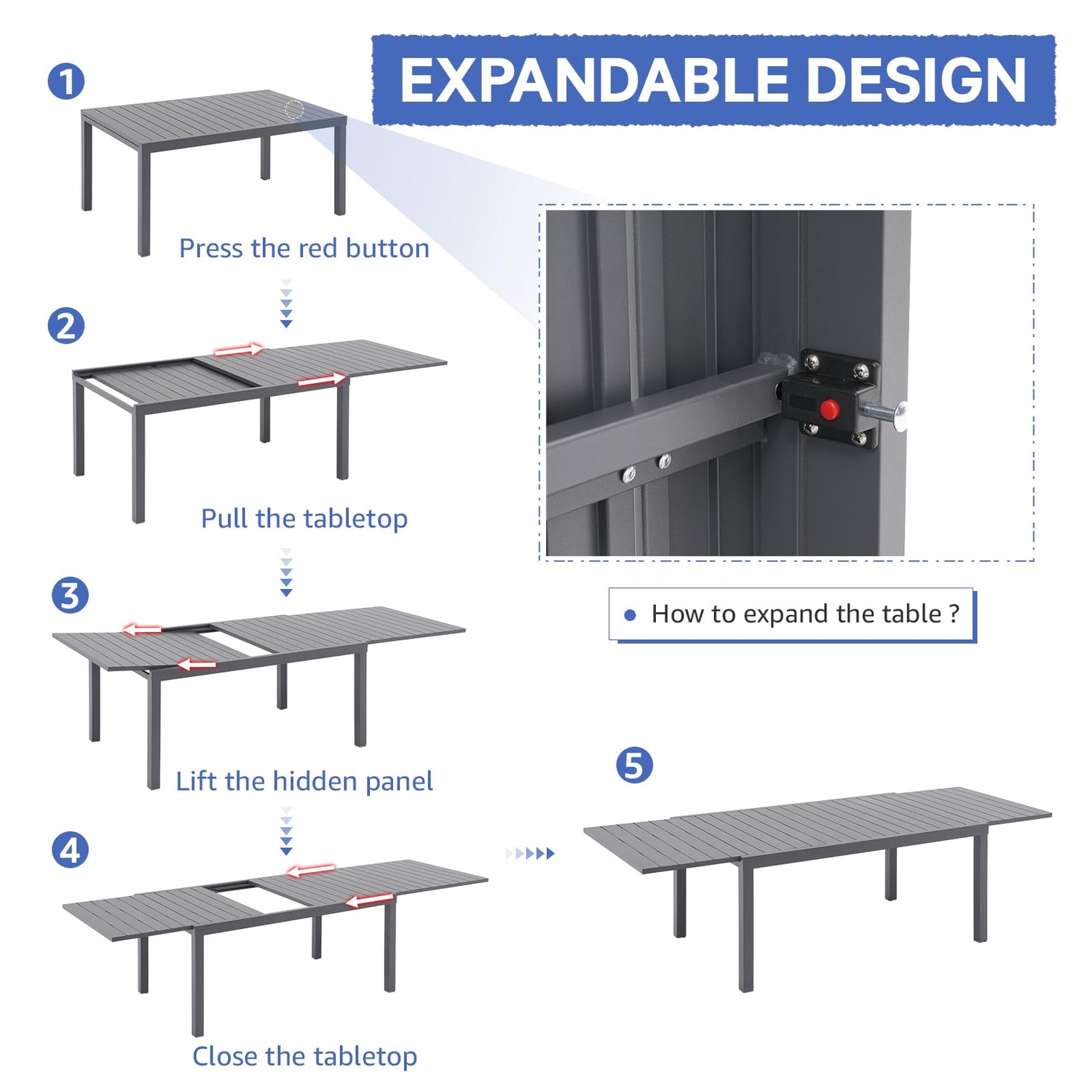 EXPANDABLE DESIGN

1

Press the red button

2

Pull the tabletop

3

Lift the hidden panel

4

Close the tabletop

• How to expand the table ?

5