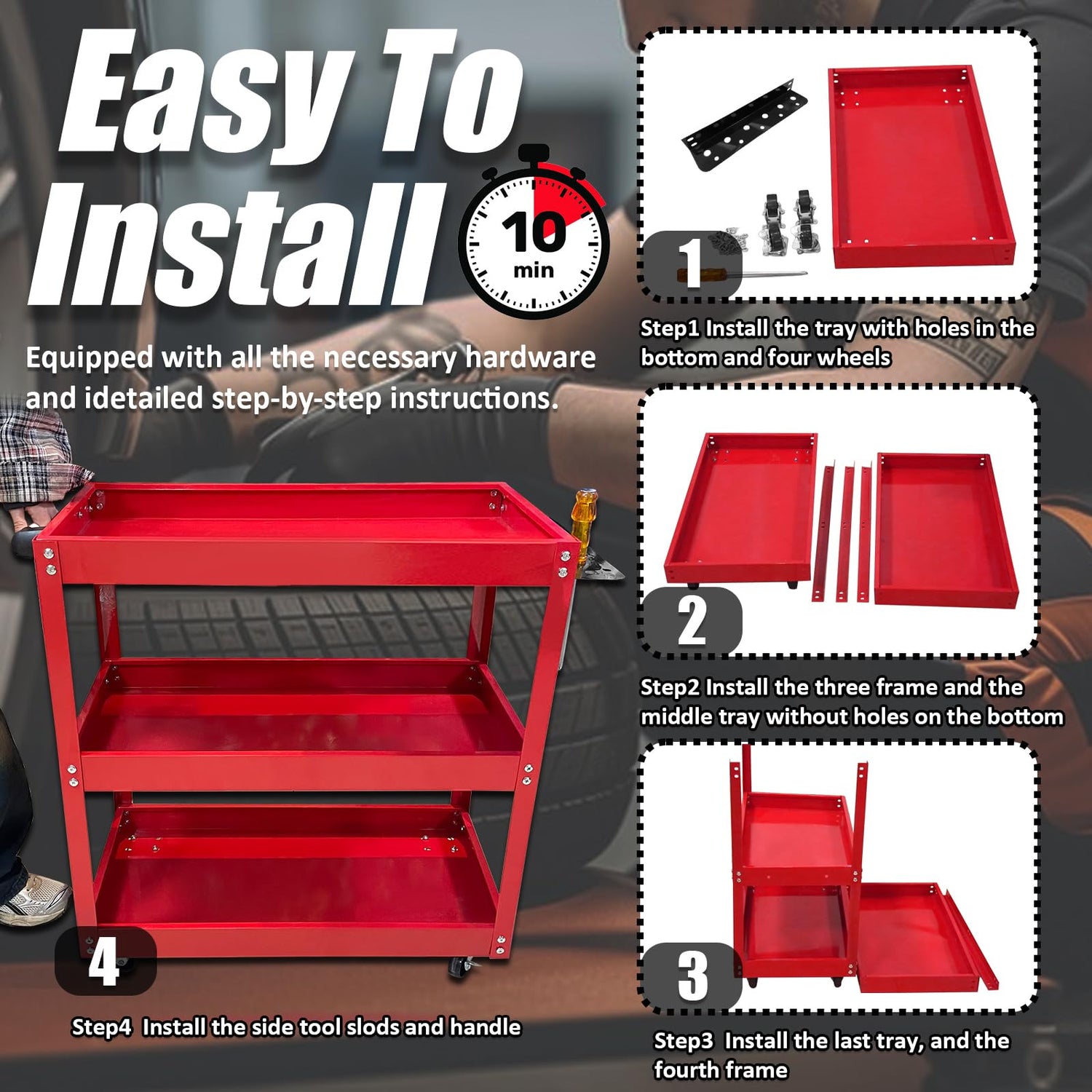 Easy To Install

10 min

Equipped with all the necessary hardware and idetailed step-by-step instructions.

1

Step1 Install the tray with holes in the bottom and four wheels

2

Step2 Install the three frame and the middle tray without holes on the bottom

3

Step3 Install the last tray, and the fourth frame

4

Step4 Install the side tool slods and handle