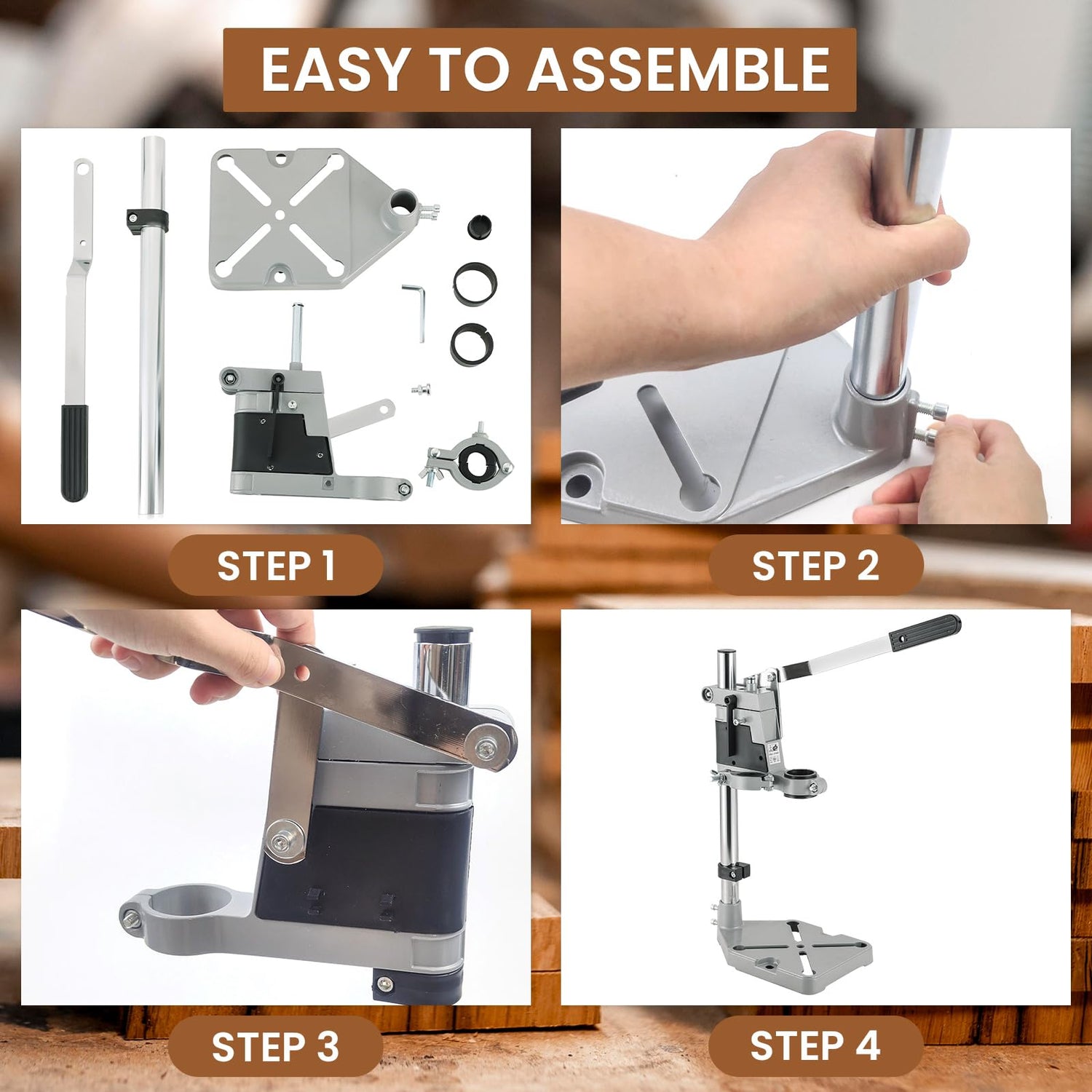 EASY TO ASSEMBLE

STEP 1

STEP 2

STEP 3

STEP 4