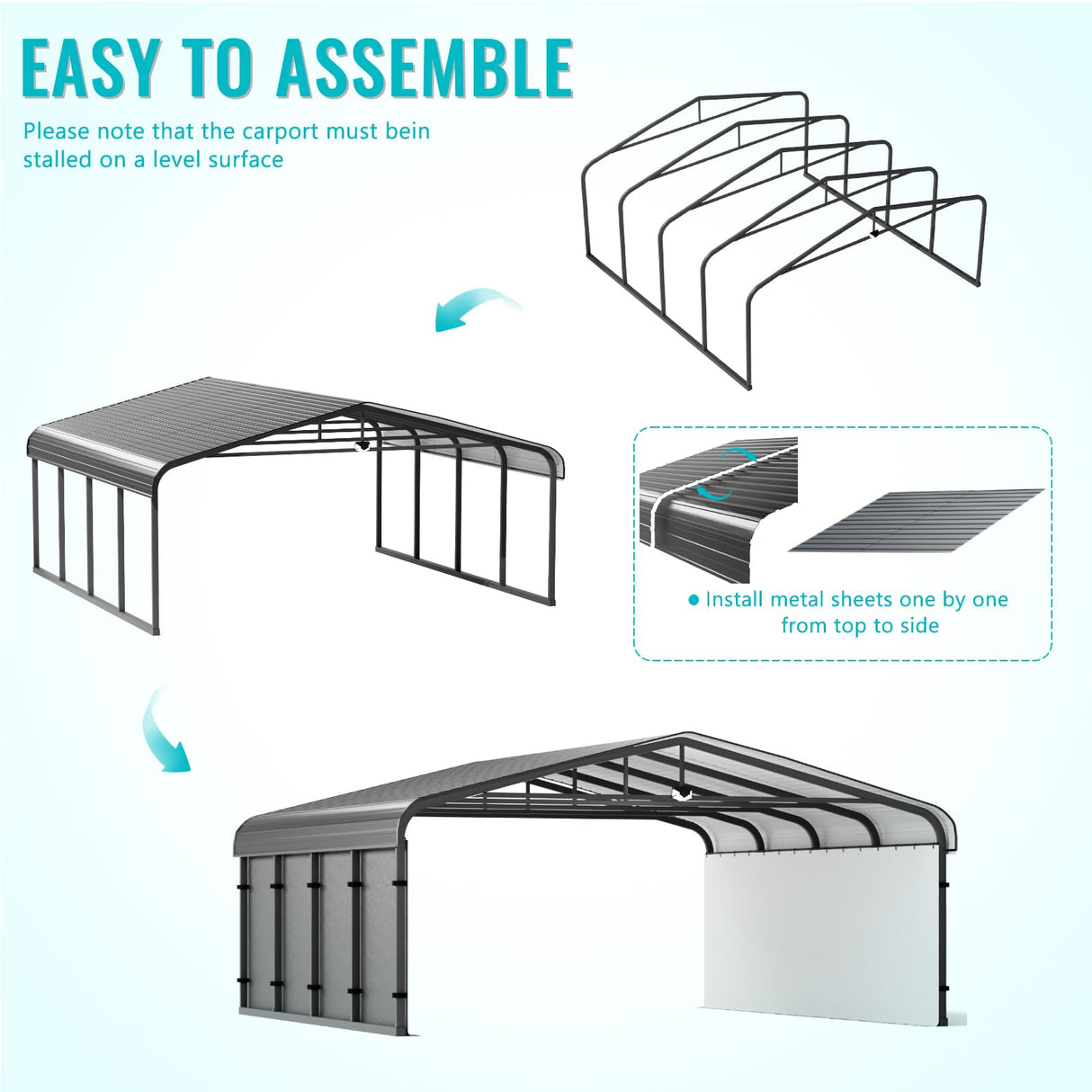 EASY TO ASSEMBLE

Please note that the carport must bein stalled on a level surface

● Install metal sheets one by one from top to side