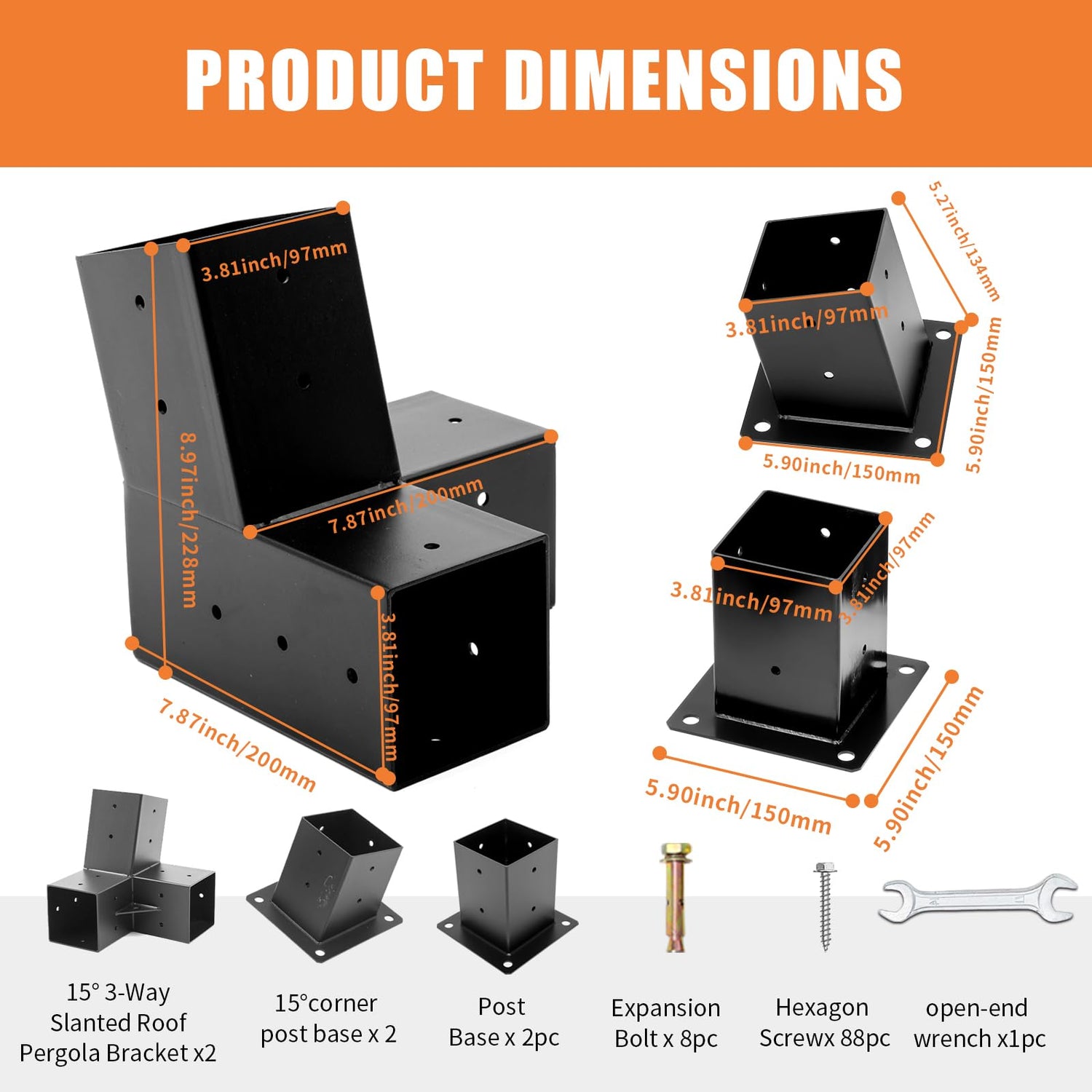 PRODUCT DIMENSIONS

3.81inch/97mm

8.97inch/228mm

7.87inch/200mm

3.81inch/97mm

7.87inch/200mm

5.27inch/134mm

3.81inch/97mm

5.90inch/150mm

5.90inch/150mm

3.81inch/97mm

3.81inch/97mm

5.90inch/150mm

5.90inch/150mm

15° 3-Way Slanted Roof Pergola Bracket x2

15°corner post base x 2

Post Base x 2pc

Expansion Bolt x 8pc

Hexagon Screwx 88pc

open-end wrench x1pc