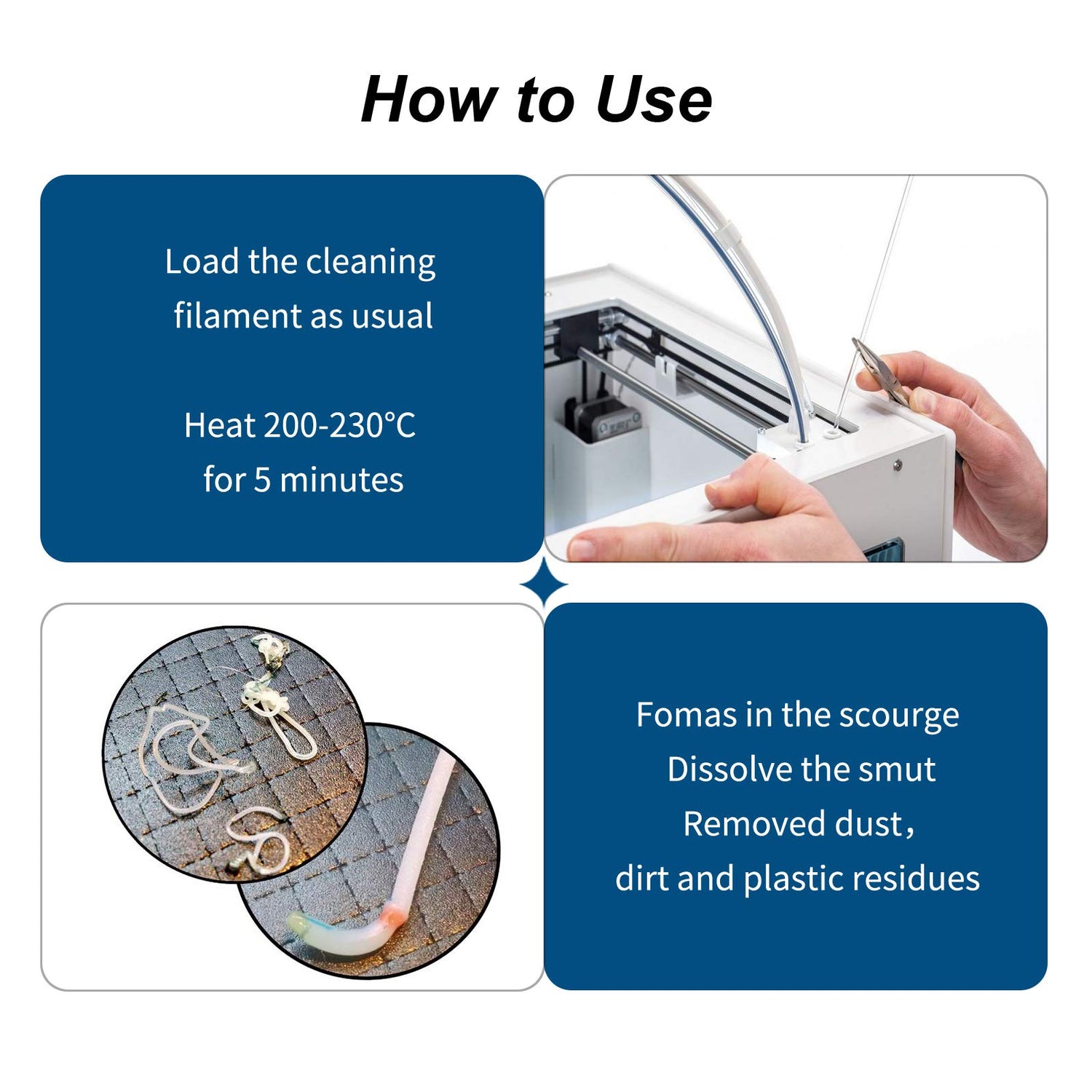 How to Use

Load the cleaning filament as usual

Heat 200-230°C for 5 minutes

Fomas in the scourge
Dissolve the smut
Removed dust，
dirt and plastic residues