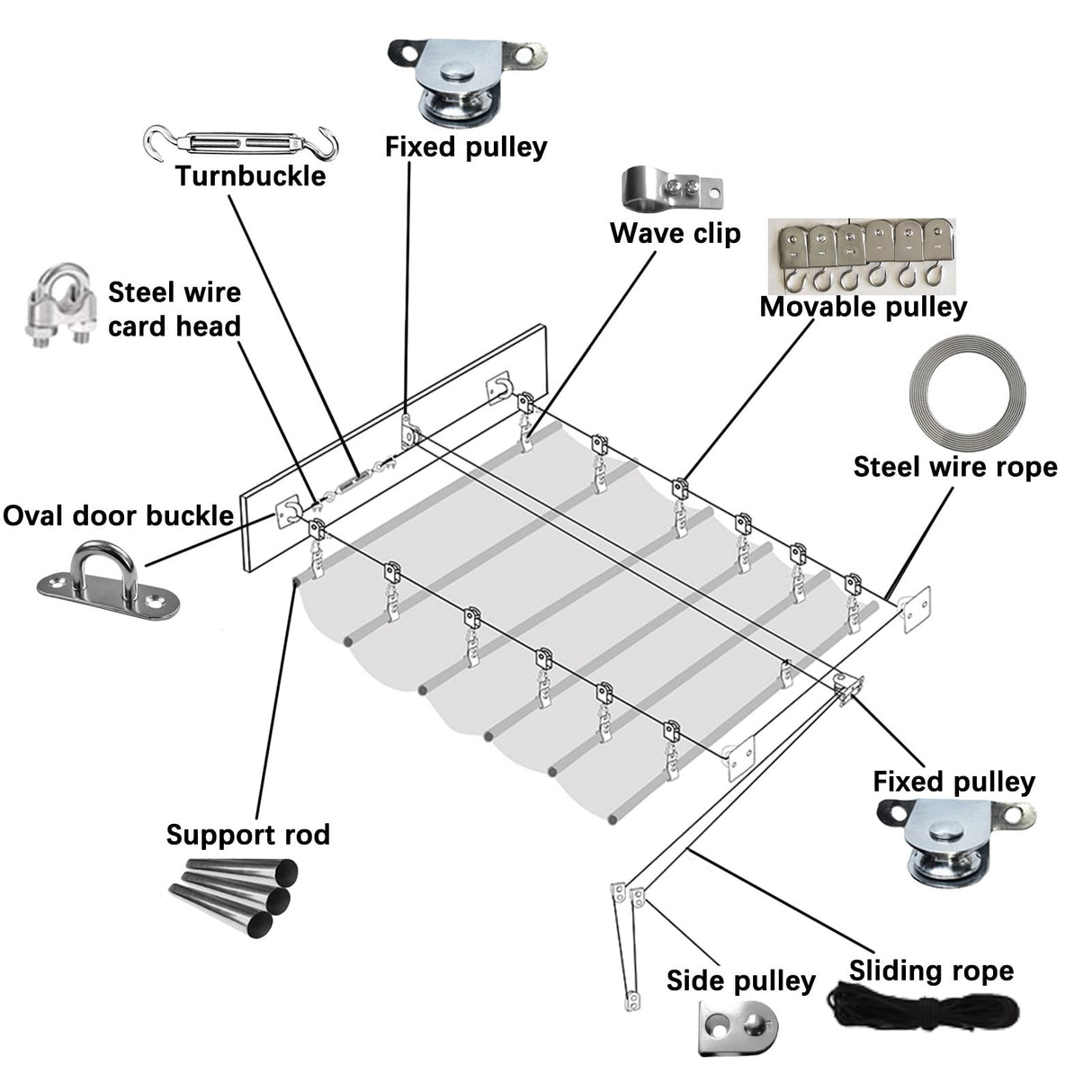 Fixed pulley

Turnbuckle

Wave clip

Steel wire card head

Movable pulley

Steel wire rope

Oval door buckle

Fixed pulley

Support rod

Side pulley

Sliding rope