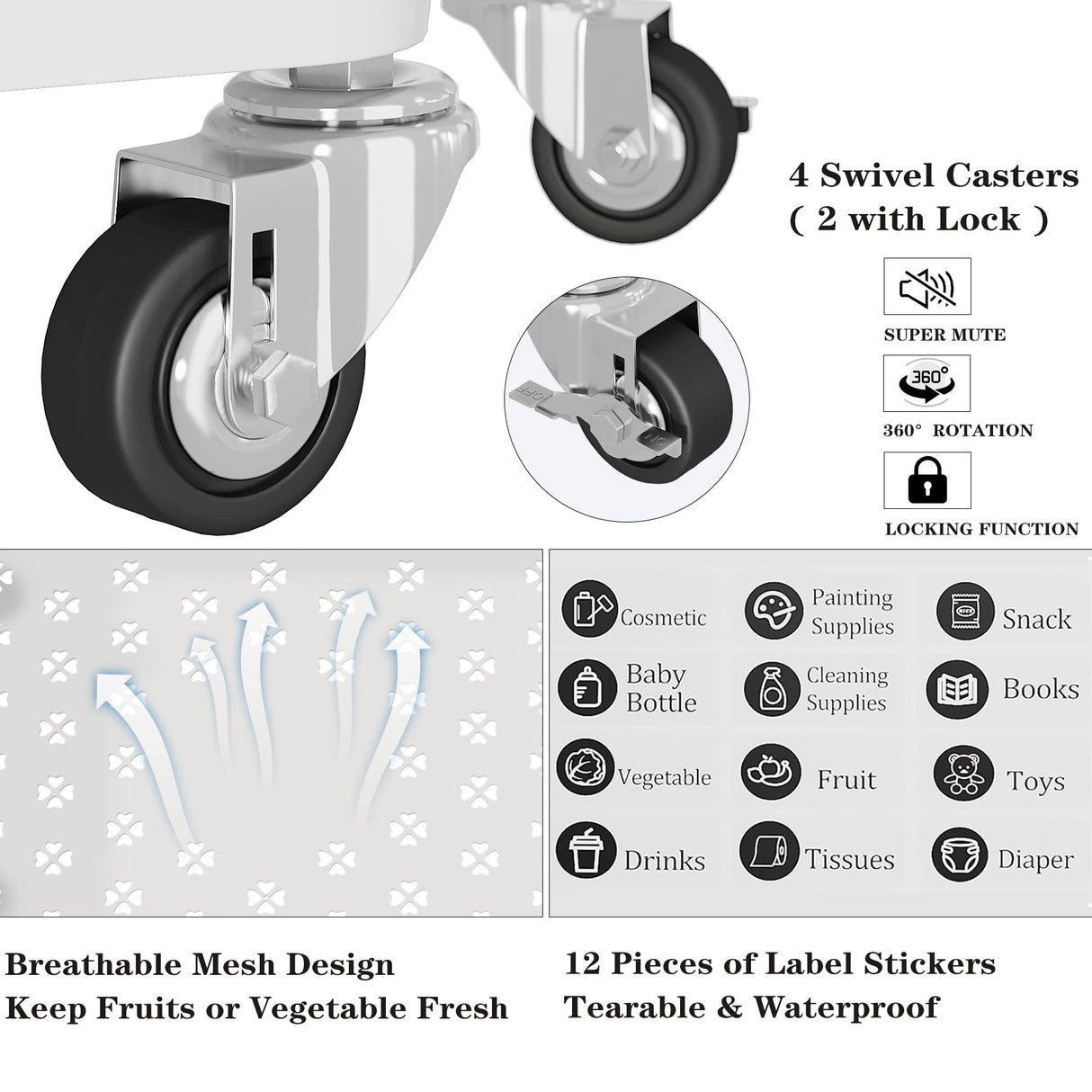 4 Swivel Casters
( 2 with Lock )

SUPER MUTE

360°

360° ROTATION

LOCKING FUNCTION

Cosmetic

Painting Supplies

Snack

Baby Bottle

Cleaning Supplies

Books

Vegetable

Fruit

Toys

Drinks

Tissues

Diaper

Breathable Mesh Design
Keep Fruits or Vegetable Fresh

12 Pieces of Label Stickers
Tearable & Waterproof