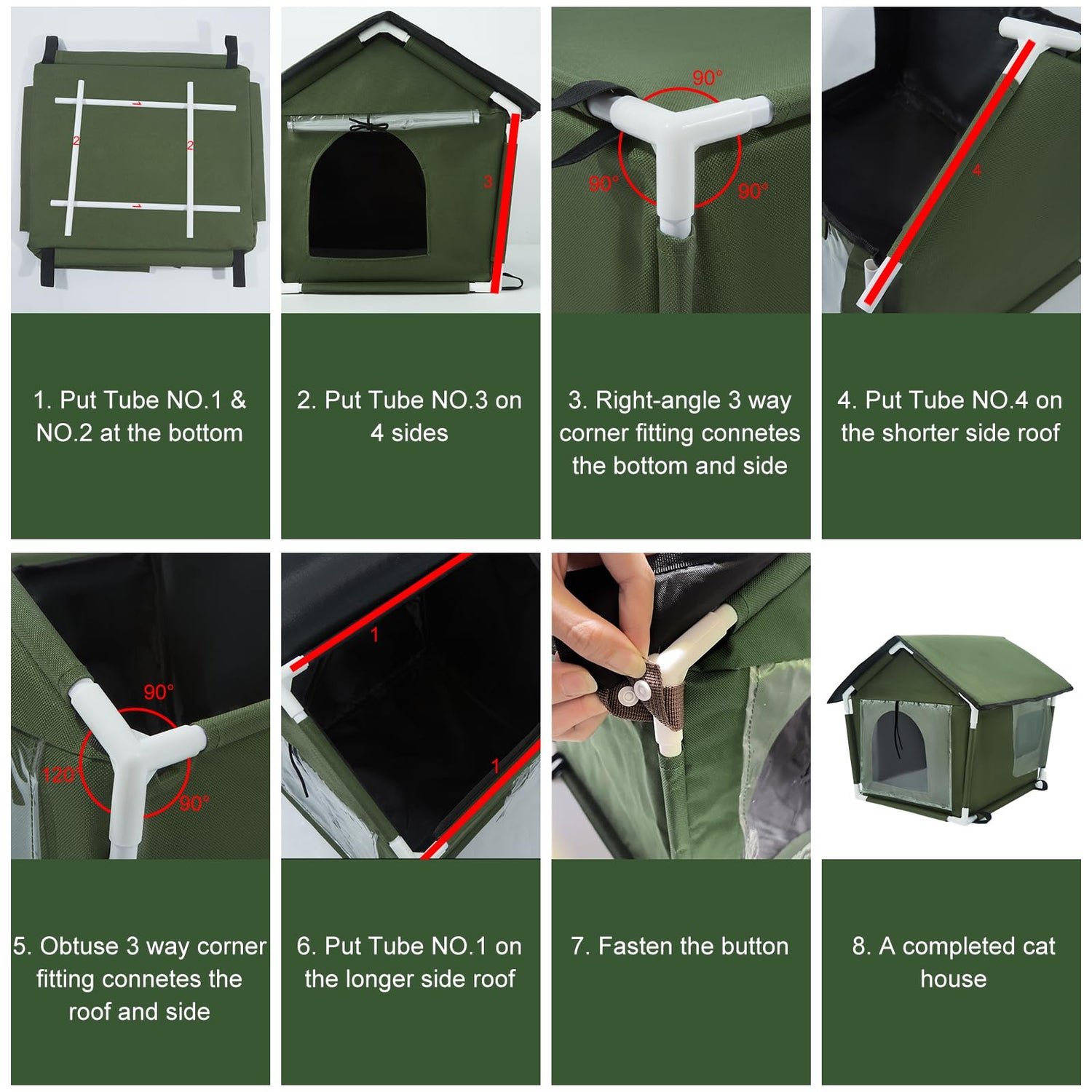 1
2
2
1

1. Put Tube NO.1 & NO.2 at the bottom

3

2. Put Tube NO.3 on 4 sides

90°
90°
90°

3. Right-angle 3 way corner fitting connetes the bottom and side

4

4. Put Tube NO.4 on the shorter side roof

90°
120°
90°

5. Obtuse 3 way corner fitting connetes the roof and side

1
1

6. Put Tube NO.1 on the longer side roof

7. Fasten the button

8. A completed cat house