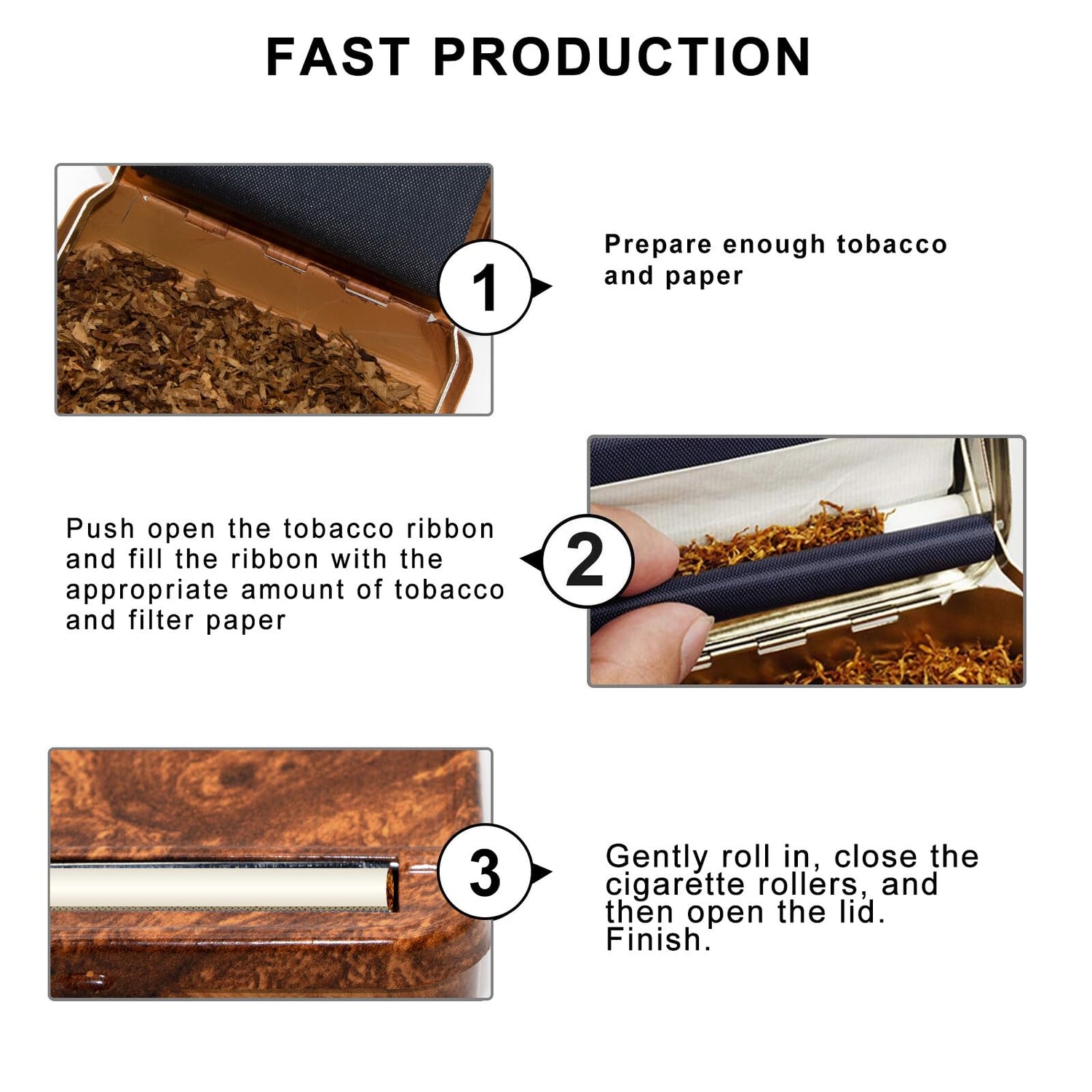 FAST PRODUCTION

1

Prepare enough tobacco and paper

Push open the tobacco ribbon and fill the ribbon with the appropriate amount of tobacco and filter paper

2

3

Gently roll in, close the cigarette rollers, and then open the lid. Finish.