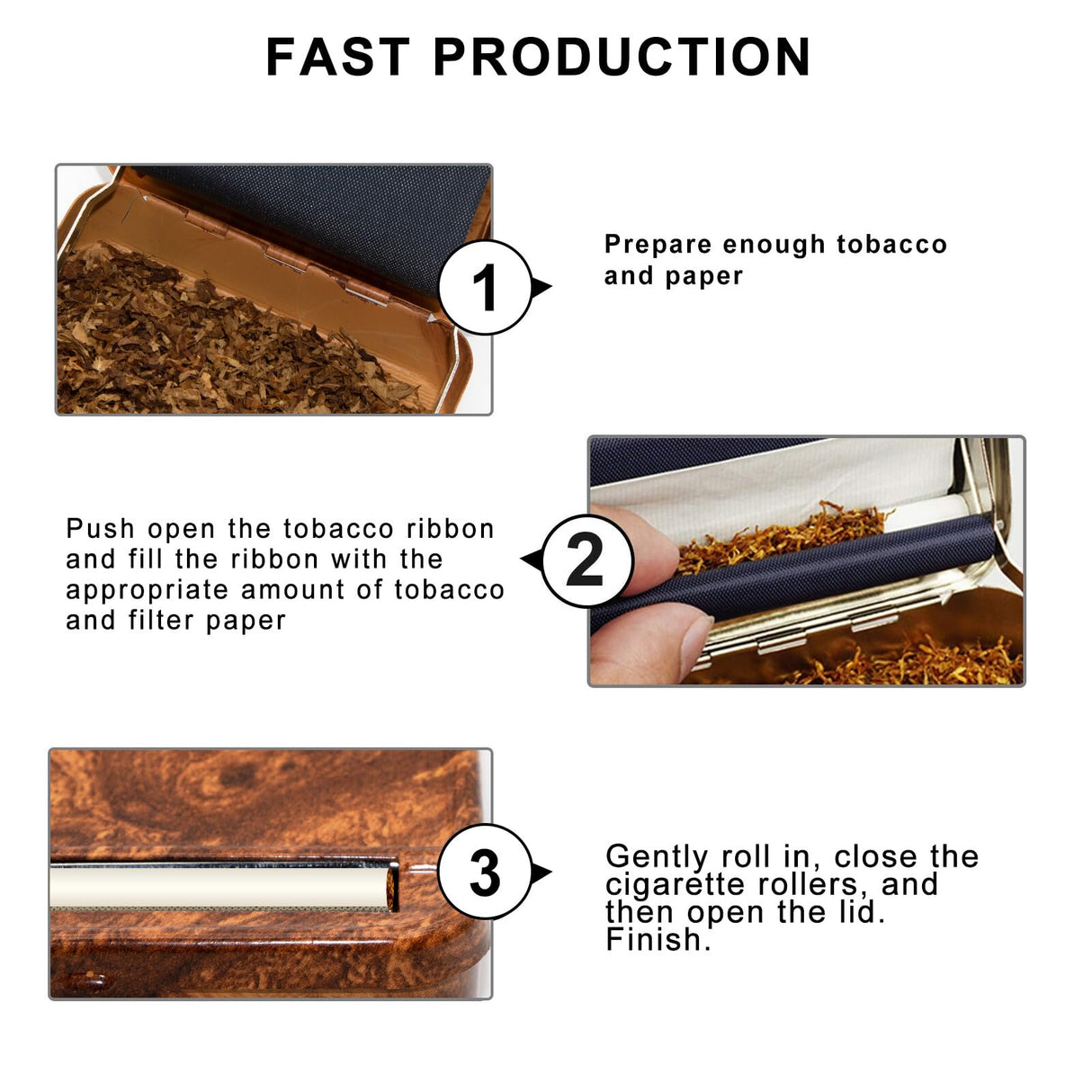 FAST PRODUCTION

1

Prepare enough tobacco and paper

Push open the tobacco ribbon and fill the ribbon with the appropriate amount of tobacco and filter paper

2

3

Gently roll in, close the cigarette rollers, and then open the lid. Finish.