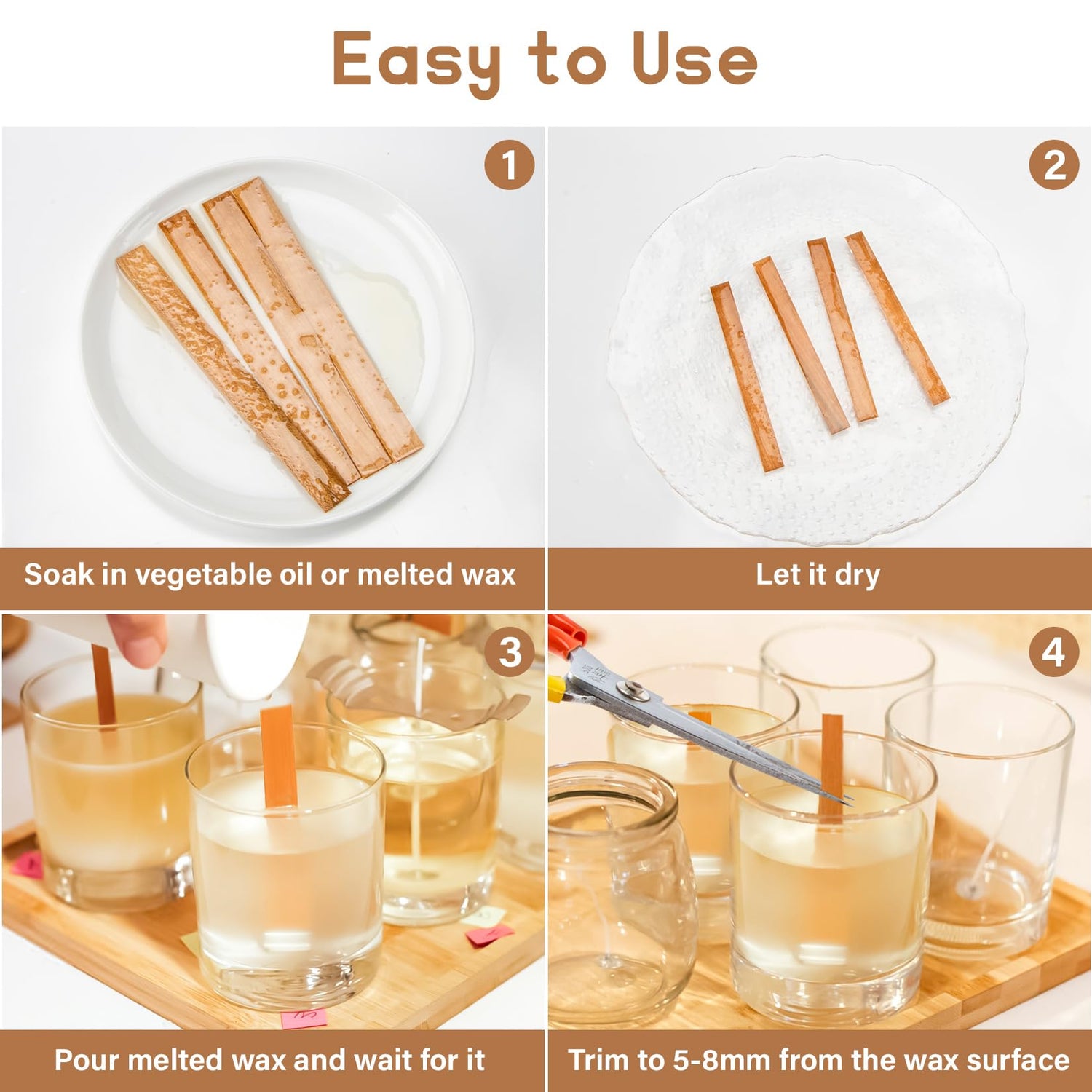 Easy to Use

1

Soak in vegetable oil or melted wax

2

Let it dry

3

Pour melted wax and wait for it

4

Trim to 5-8mm from the wax surface