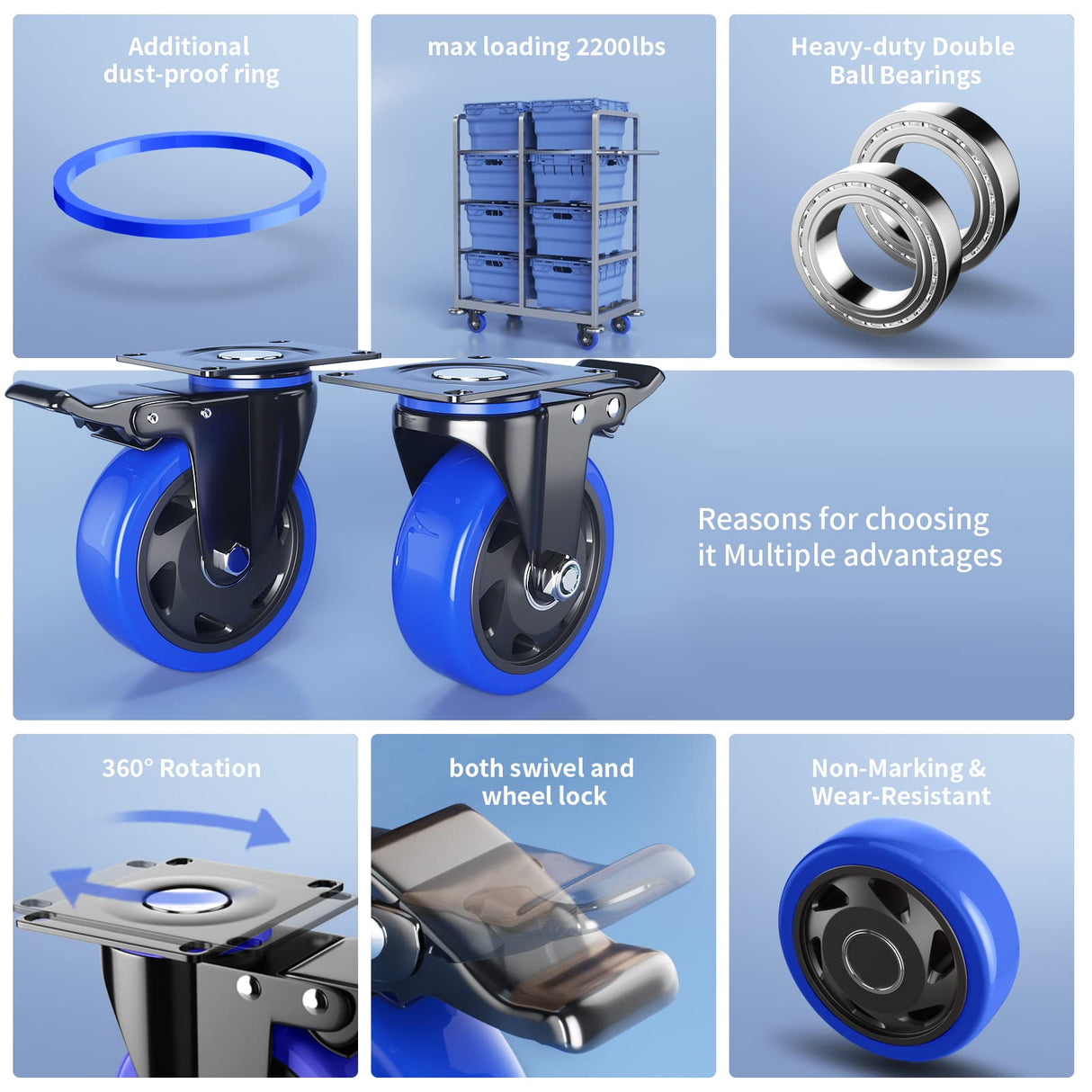 Additional dust-proof ring

max loading 2200lbs

Heavy-duty Double Ball Bearings

Reasons for choosing it Multiple advantages

360° Rotation

both swivel and wheel lock

Non-Marking & Wear-Resistant