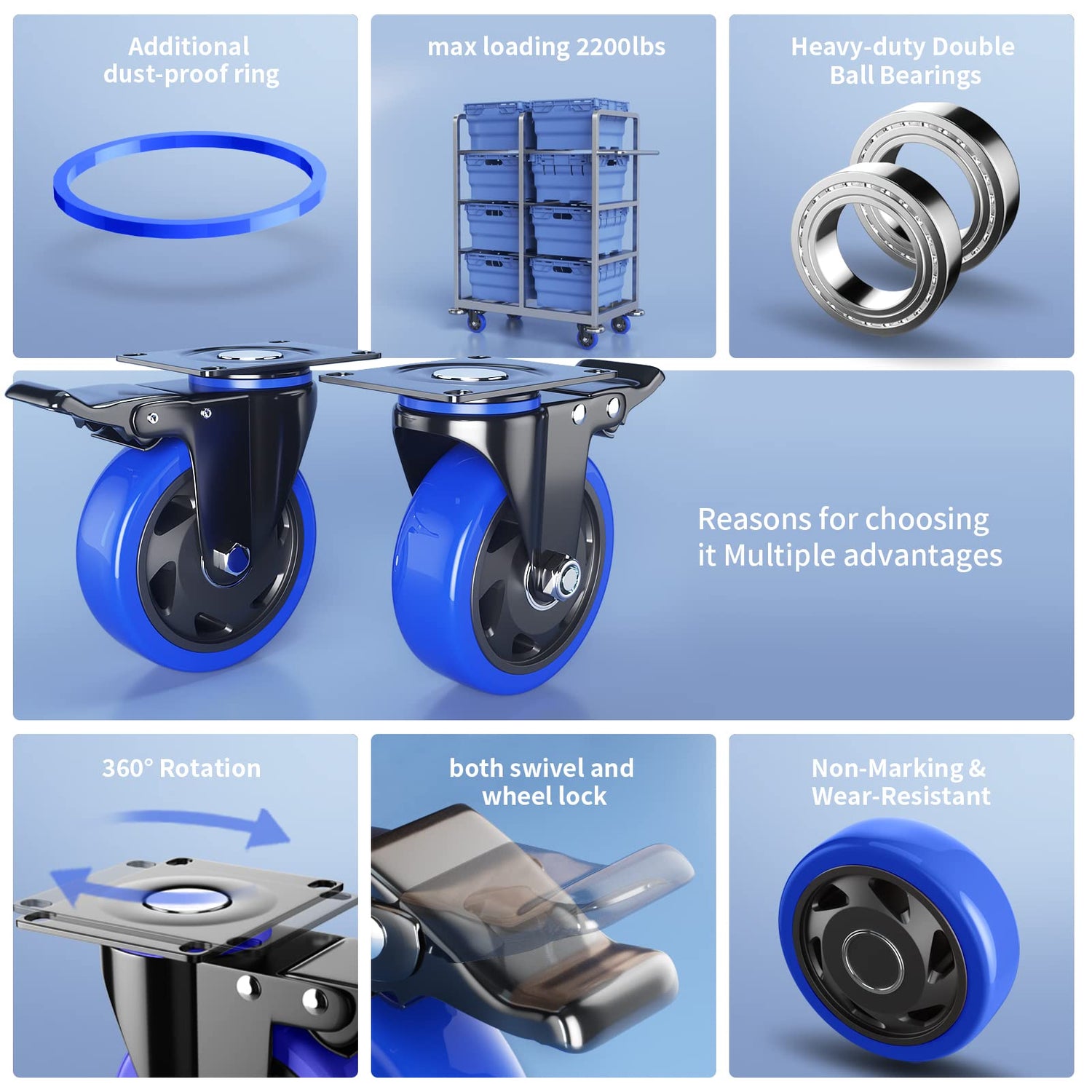 Additional dust-proof ring

max loading 2200lbs

Heavy-duty Double Ball Bearings

Reasons for choosing it Multiple advantages

360° Rotation

both swivel and wheel lock

Non-Marking & Wear-Resistant