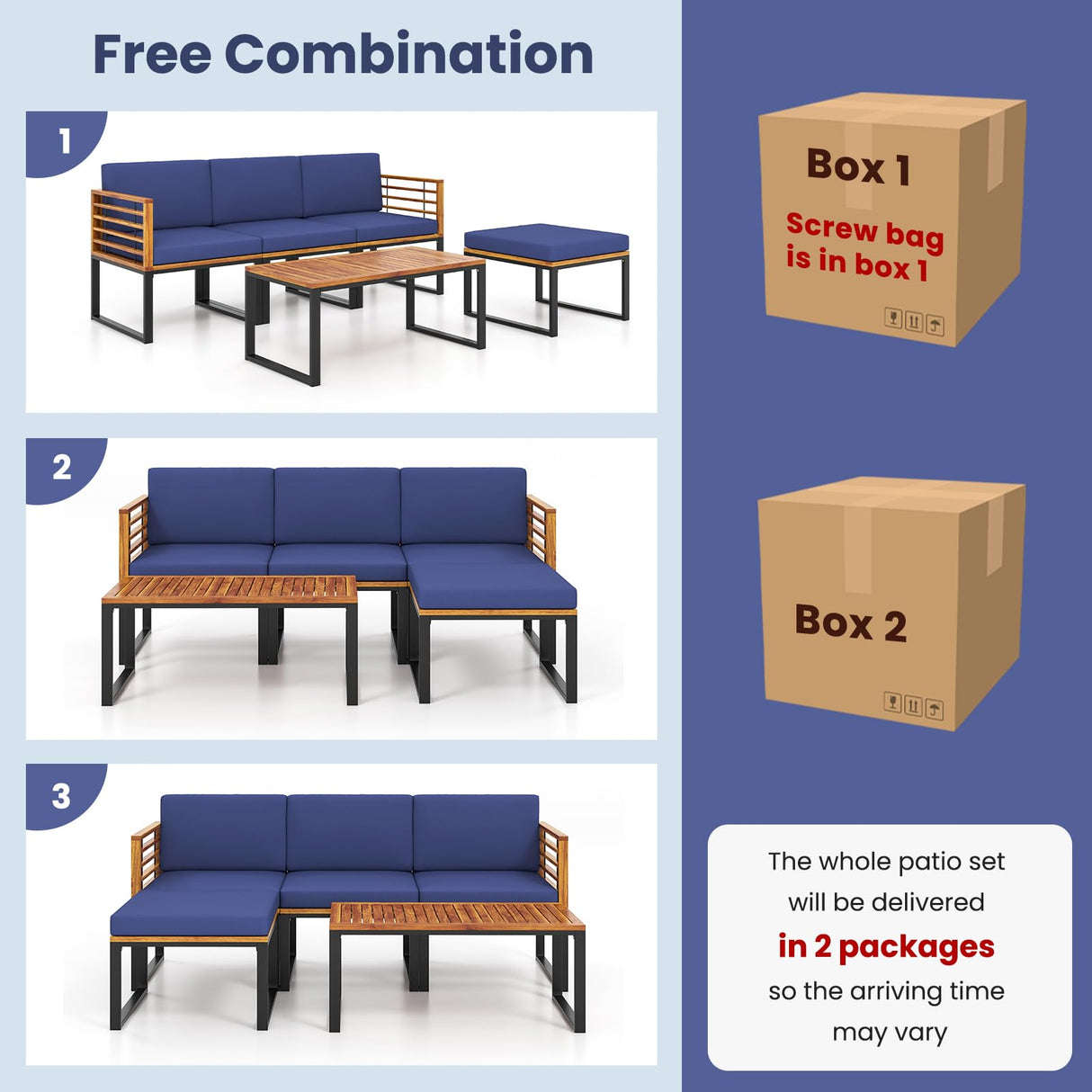 Free Combination

1

2

3

Box 1

Screw bag is in box 1

Box 2

The whole patio set will be delivered in 2 packages so the arriving time may vary