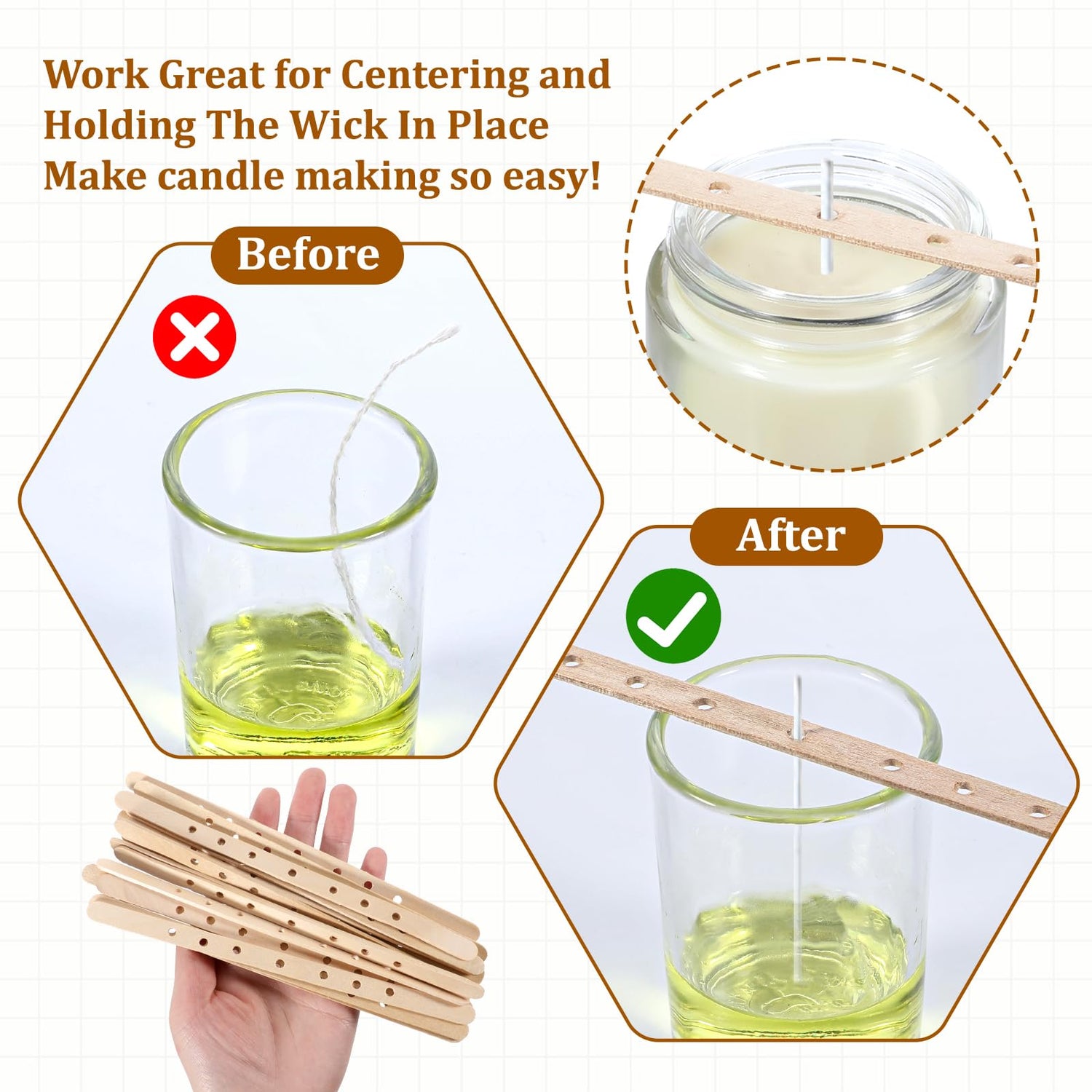 Work Great for Centering and Holding The Wick In Place
Make candle making so easy!

Before

After