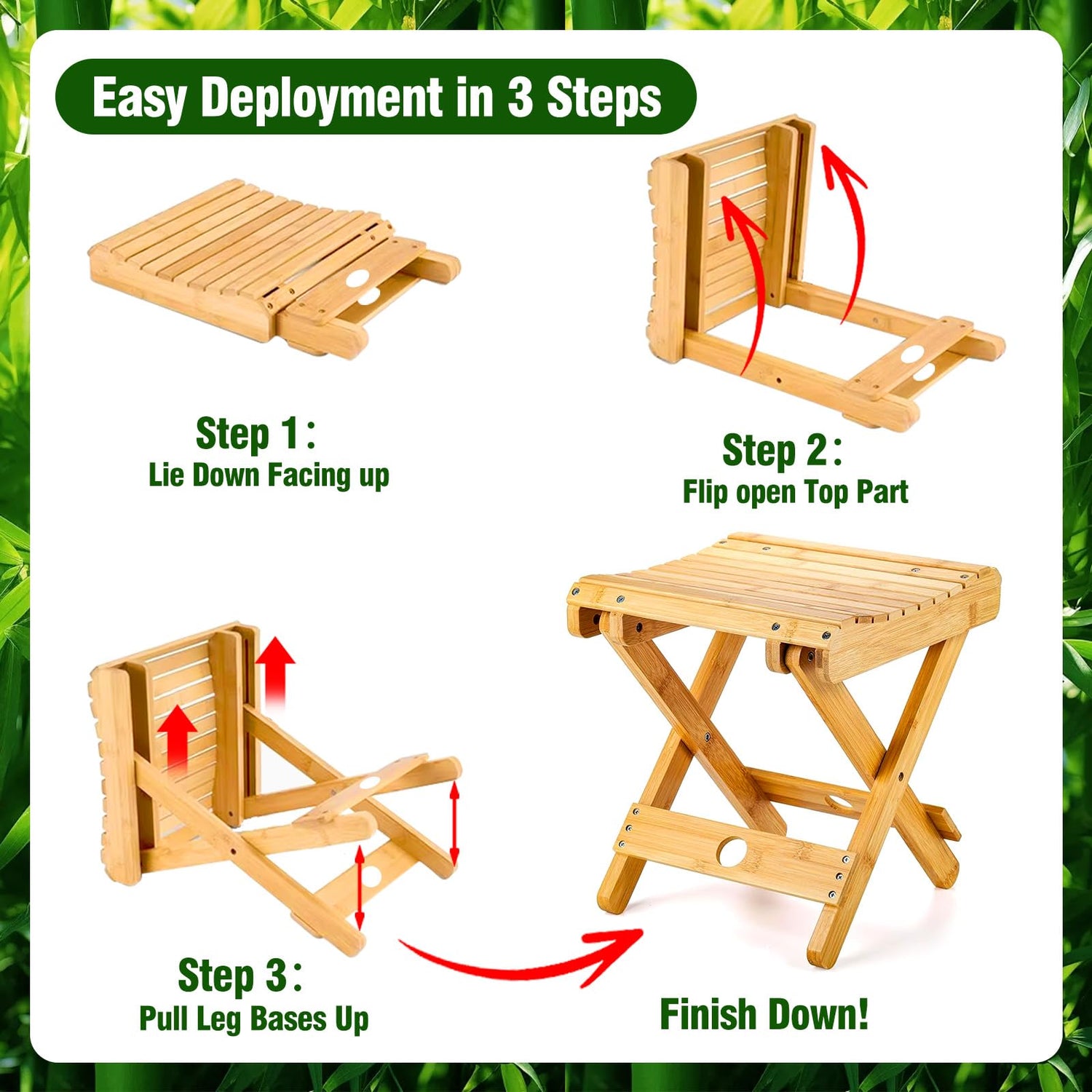 Easy Deployment in 3 Steps

Step 1:
Lie Down Facing up

Step 2:
Flip open Top Part

Step 3:
Pull Leg Bases Up

Finish Down!