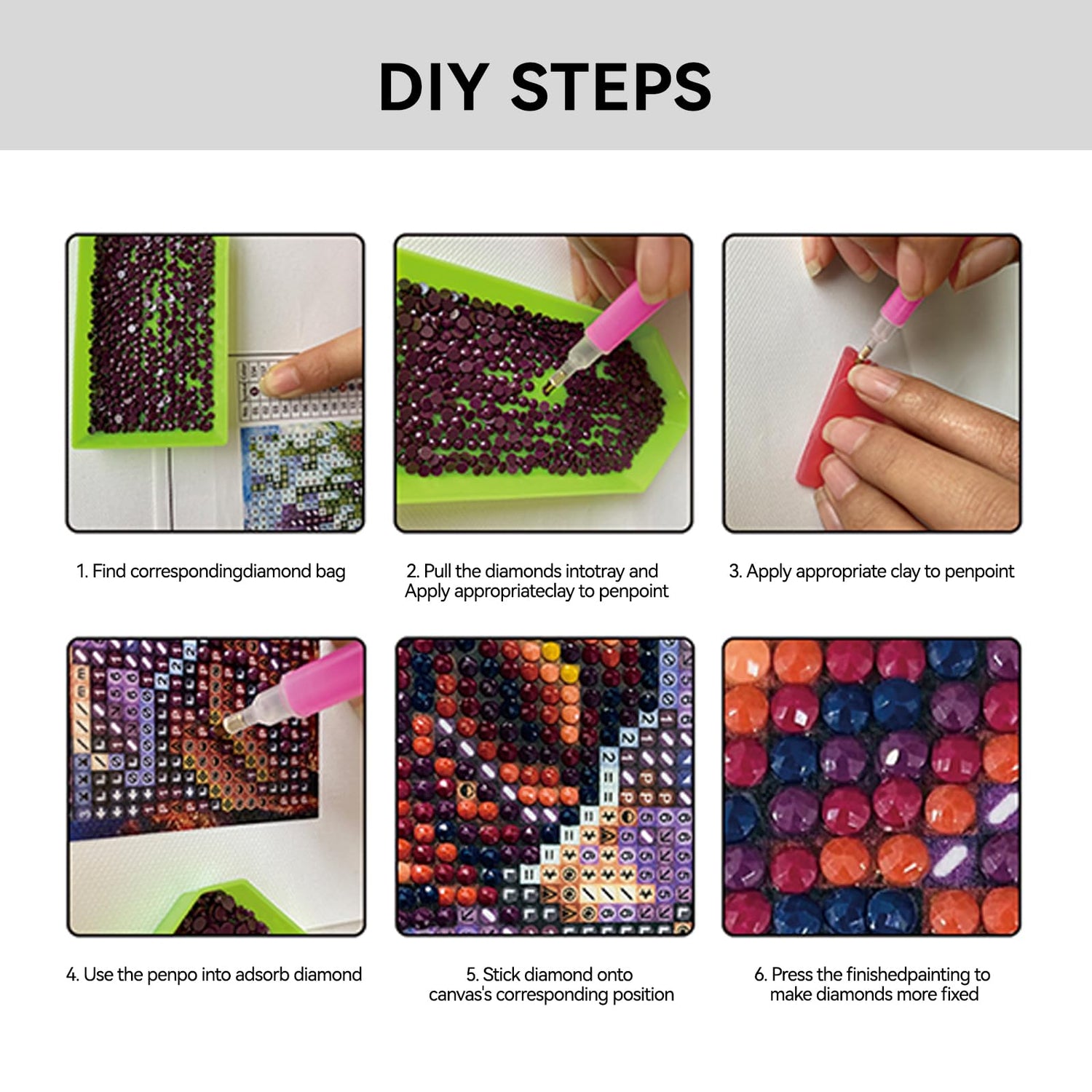 DIY STEPS

1. Find correspondingdiamond bag

2. Pull the diamonds intotray and Apply appropriateclay to penpoint

3. Apply appropriate clay to penpoint

4. Use the penpo into adsorb diamond

5. Stick diamond onto canvas's corresponding position

6. Press the finishedpainting to make diamonds more fixed