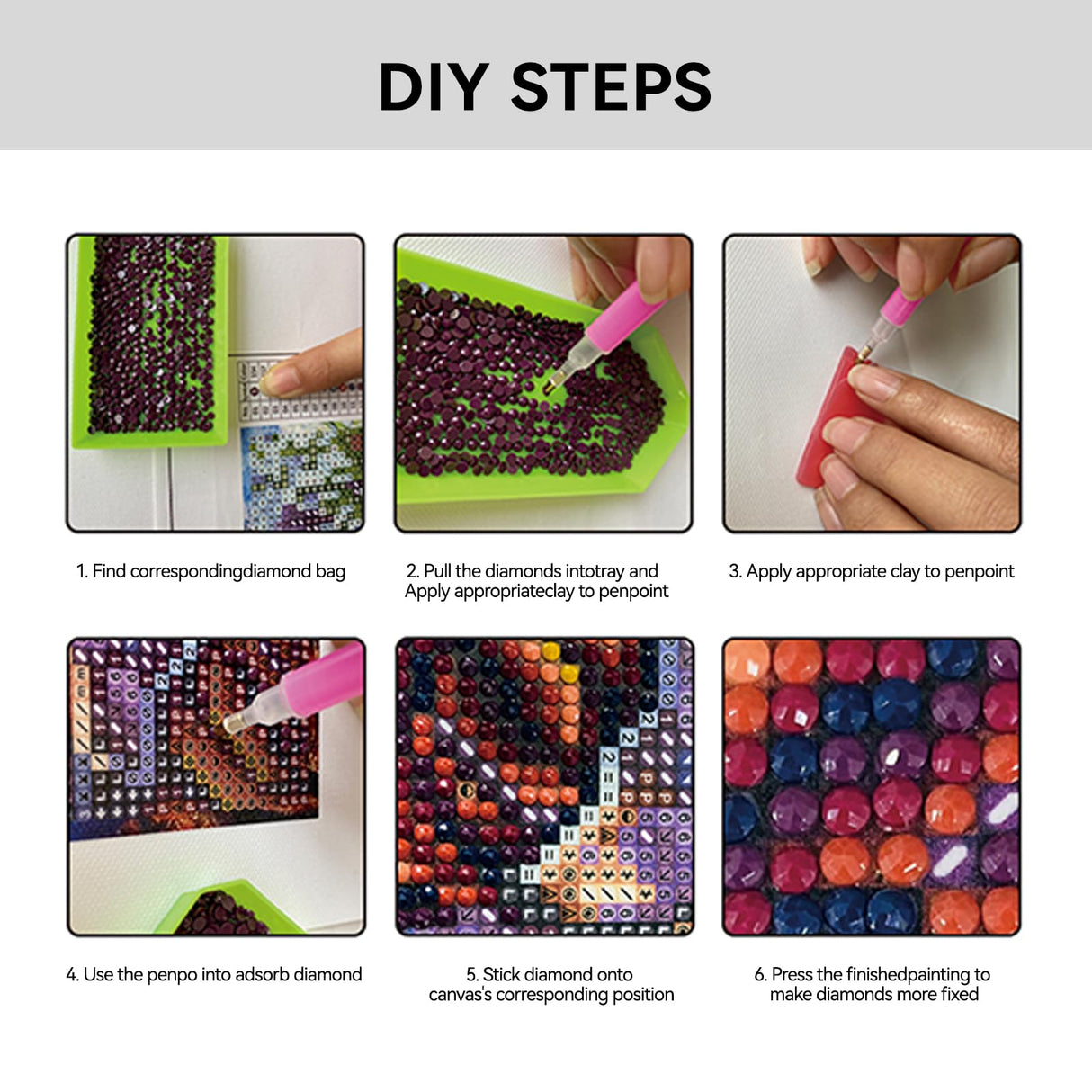 DIY STEPS

1. Find correspondingdiamond bag

2. Pull the diamonds intotray and Apply appropriateclay to penpoint

3. Apply appropriate clay to penpoint

4. Use the penpo into adsorb diamond

5. Stick diamond onto canvas's corresponding position

6. Press the finishedpainting to make diamonds more fixed