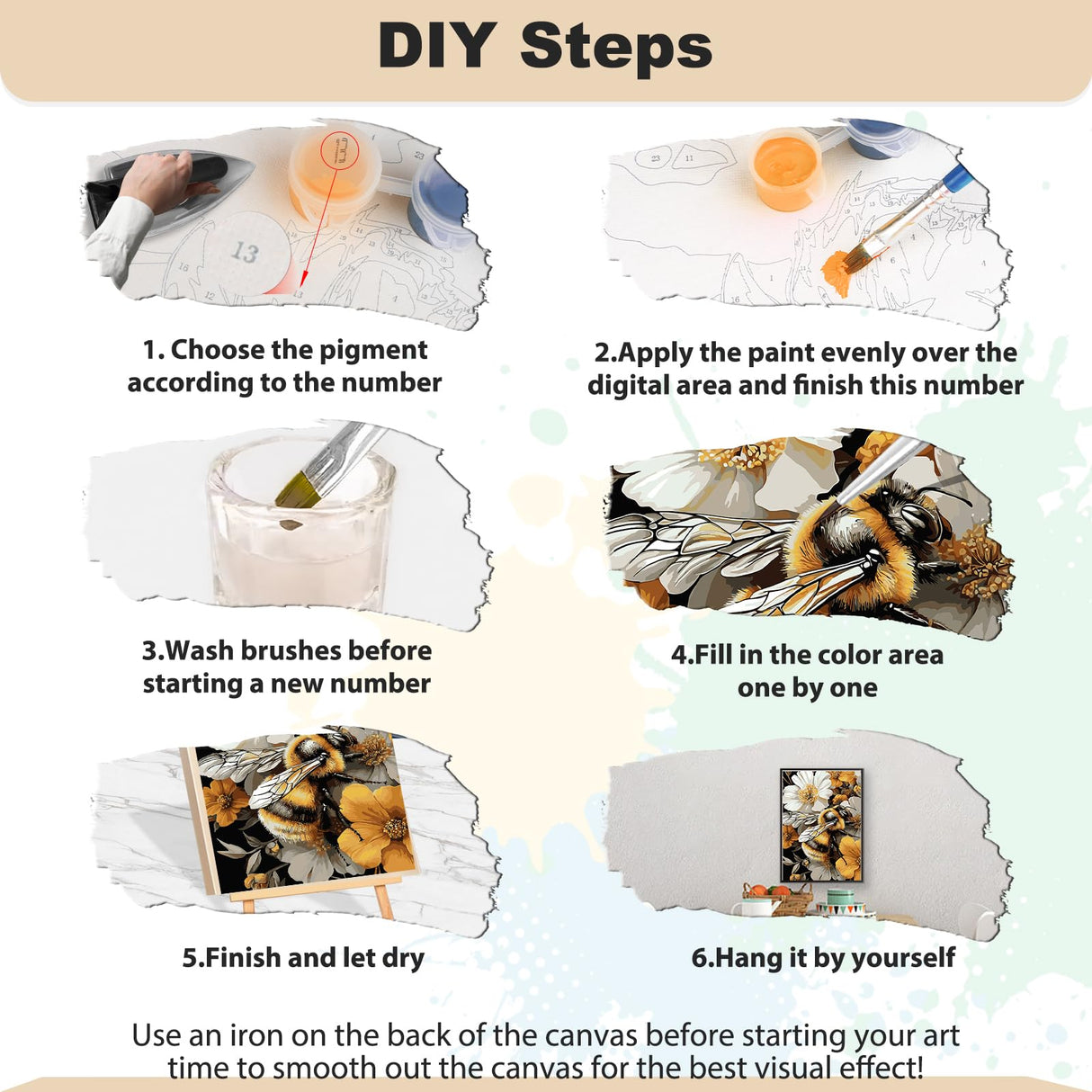 DIY Steps

13

1. Choose the pigment according to the number

2.Apply the paint evenly over the digital area and finish this number

3.Wash brushes before starting a new number

4.Fill in the color area one by one

5.Finish and let dry

6.Hang it by yourself

Use an iron on the back of the canvas before starting your art time to smooth out the canvas for the best visual effect!