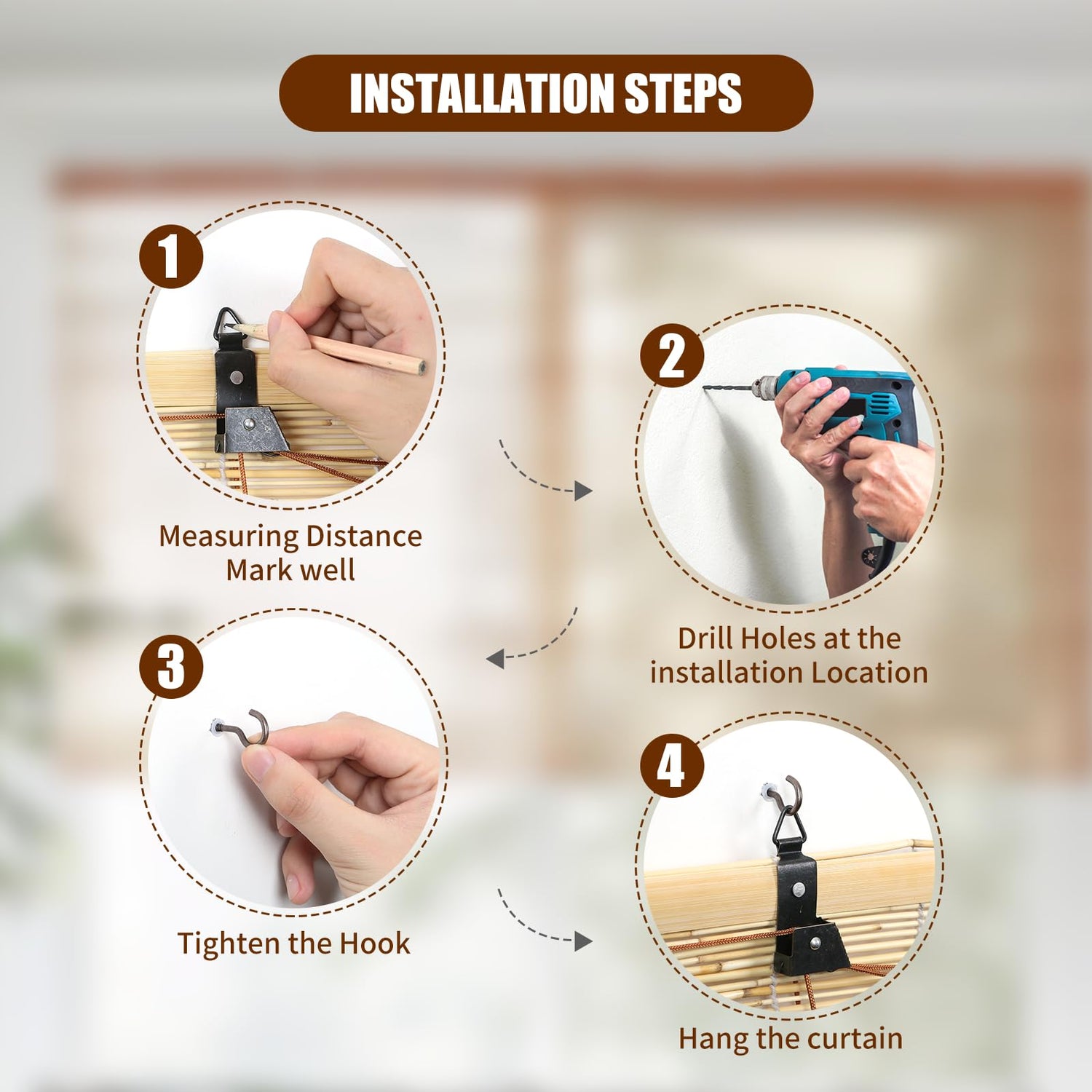 INSTALLATION STEPS

1

Measuring Distance
Mark well

2

Drill Holes at the installation Location

3

Tighten the Hook

4

Hang the curtain