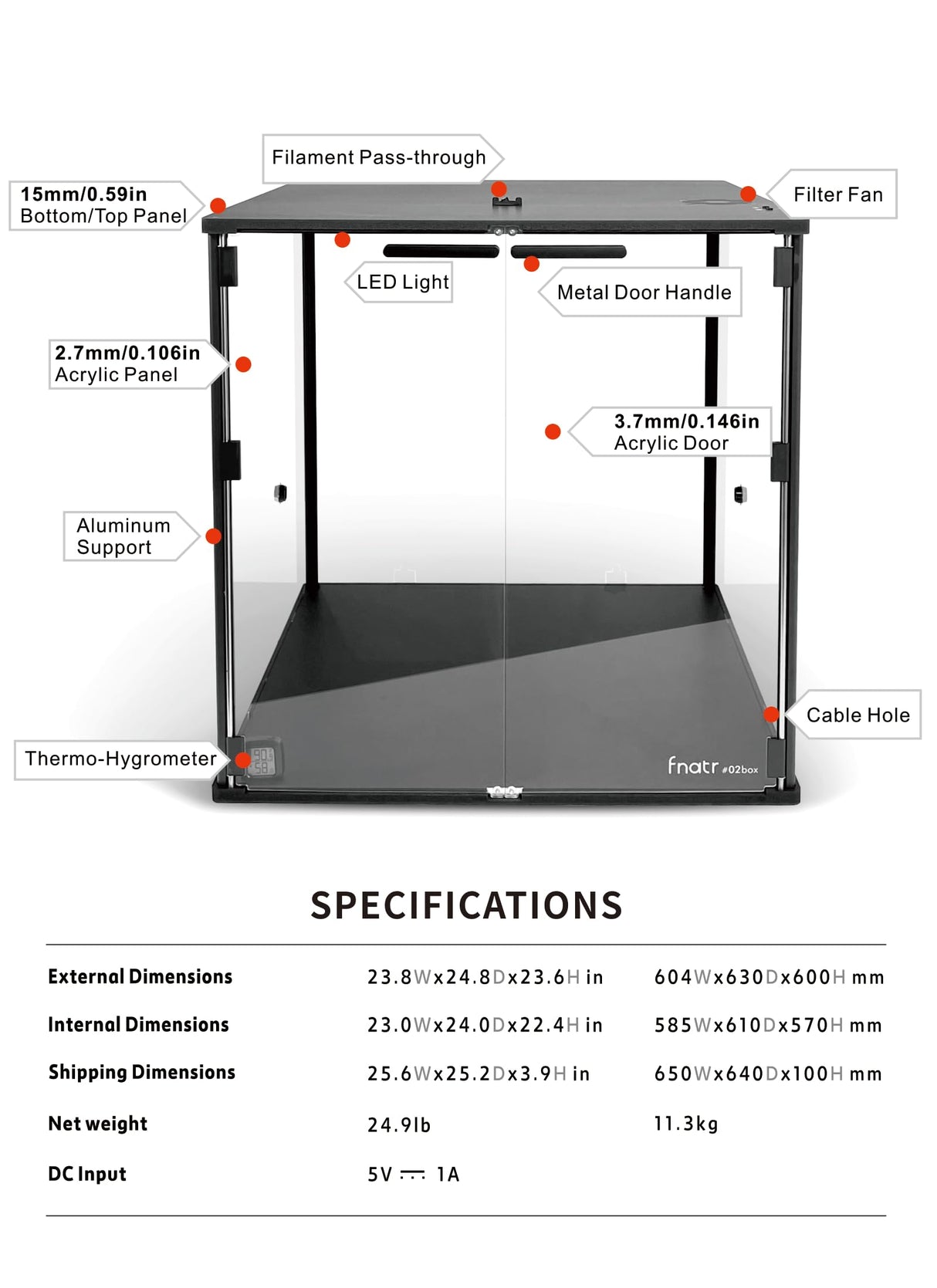 Filament Pass-through

15mm/0.59in
Bottom/Top Panel

Filter Fan

LED Light

Metal Door Handle

2.7mm/0.106in
Acrylic Panel

3.7mm/0.146in
Acrylic Door

Aluminum
Support

Cable Hole

Thermo-Hygrometer

fnatr #02box

SPECIFICATIONS

| | | |
|---|---|---|
| External Dimensions | 23.8Wx24.8Dx23.6H in | 604Wx630Dx600H mm |
| Internal Dimensions | 23.0Wx24.0Dx22.4H in | 585Wx610Dx570H mm |
| Shipping Dimensions | 25.6Wx25.2Dx3.9H in | 650Wx640Dx100H mm |
| Net weight | 24.9lb | 11.3kg |
| DC Input | 5V ⎓ 1A | |