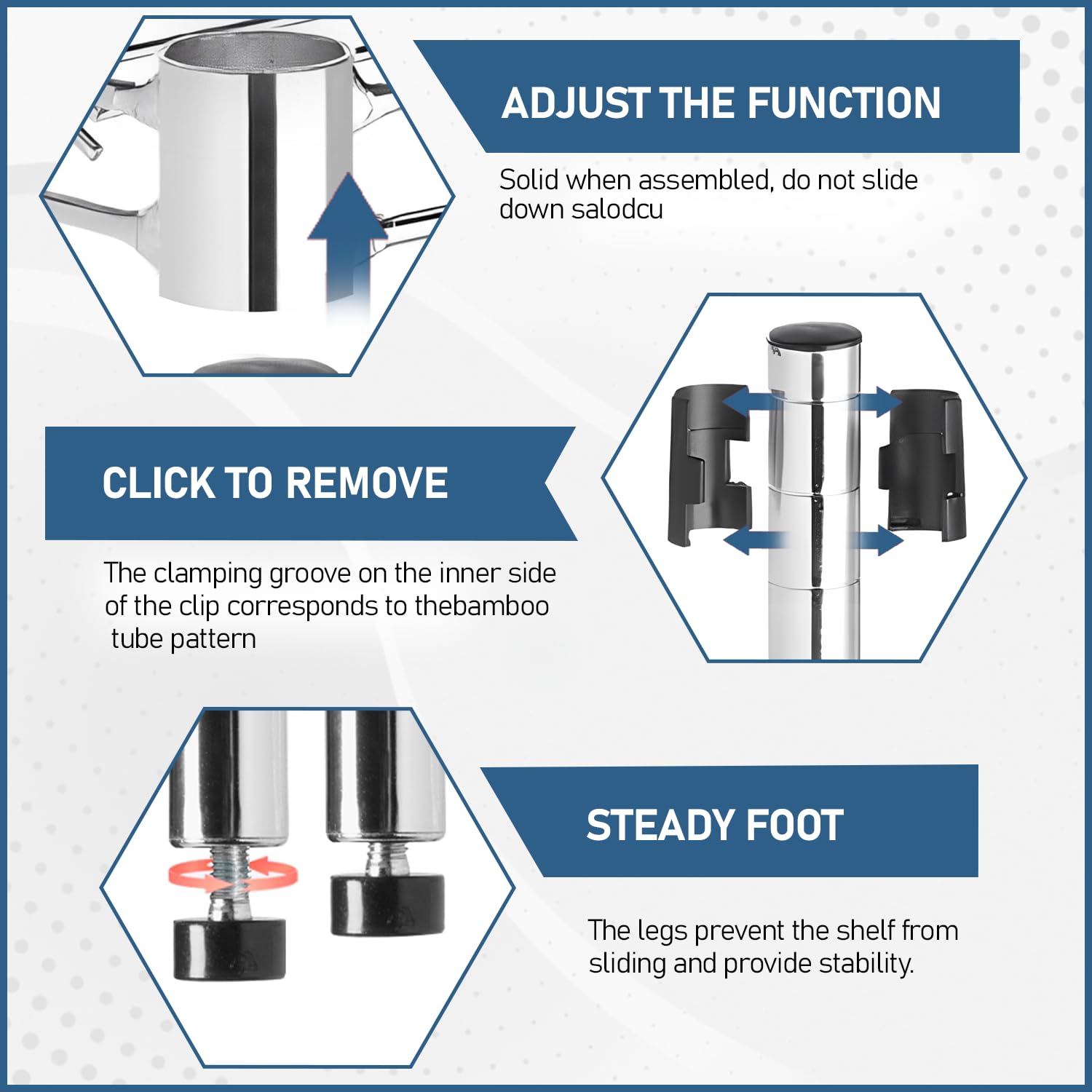 ADJUST THE FUNCTION

Solid when assembled, do not slide down salodcu

CLICK TO REMOVE

The clamping groove on the inner side of the clip corresponds to thebamboo tube pattern

STEADY FOOT

The legs prevent the shelf from sliding and provide stability.