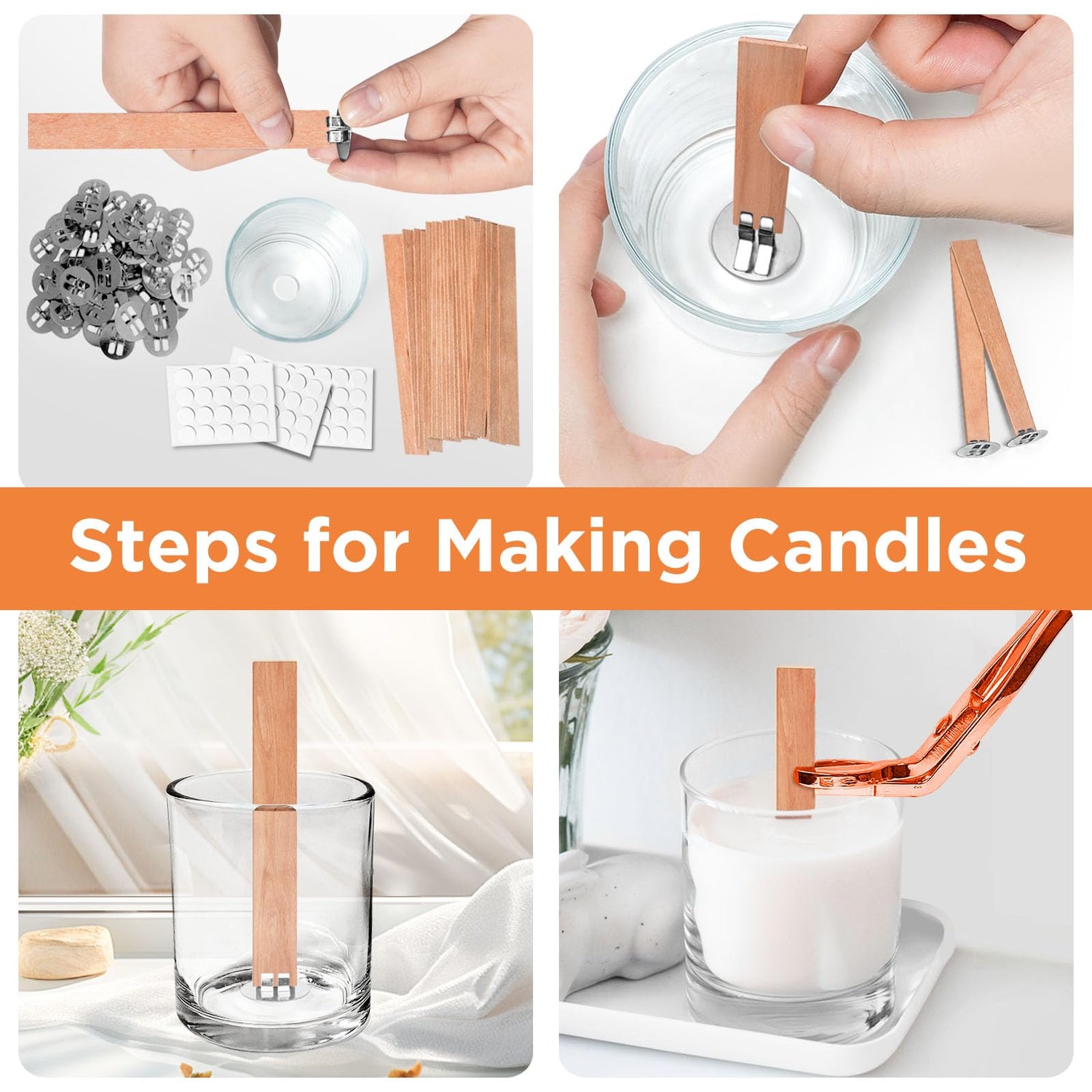 Steps for Making Candles