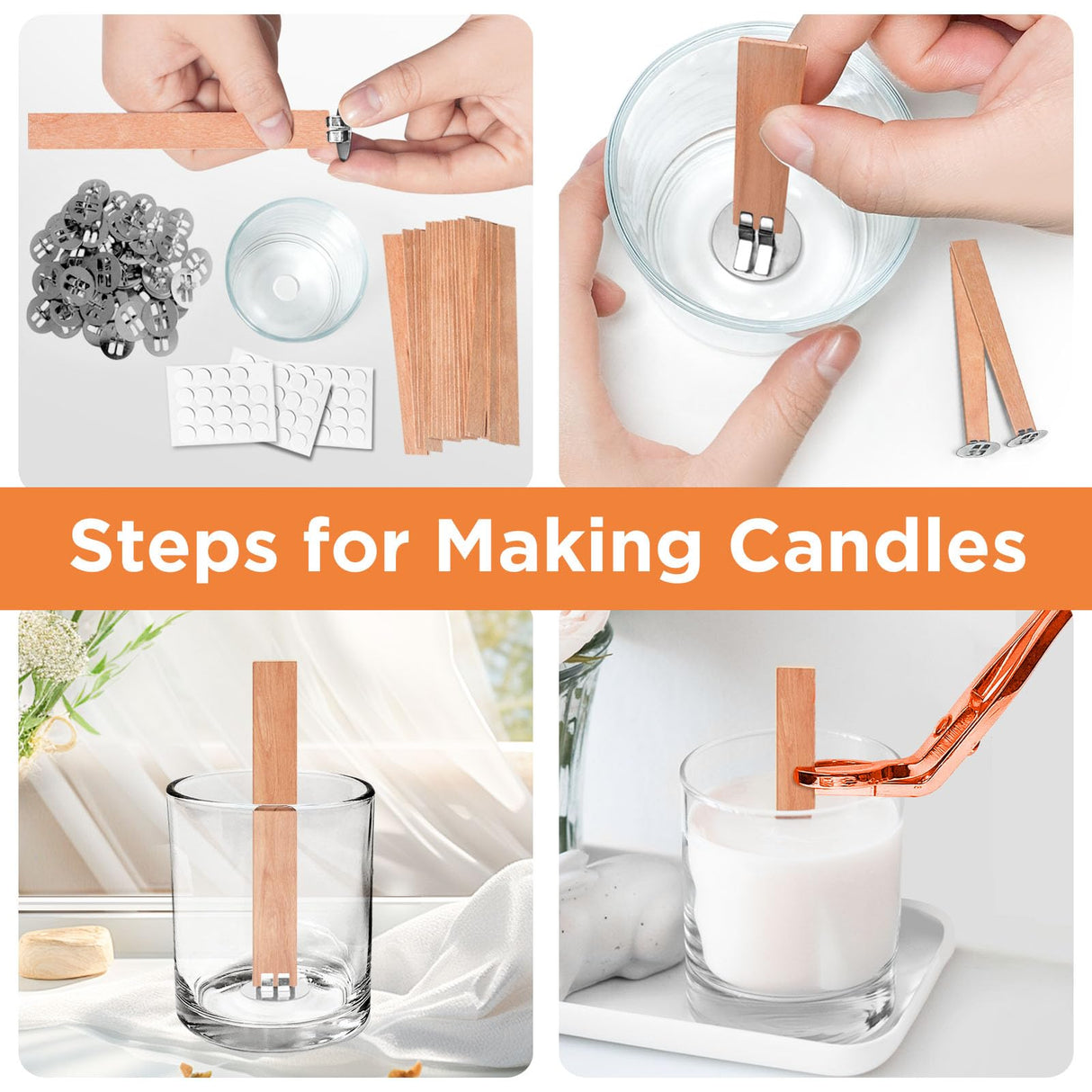 Steps for Making Candles