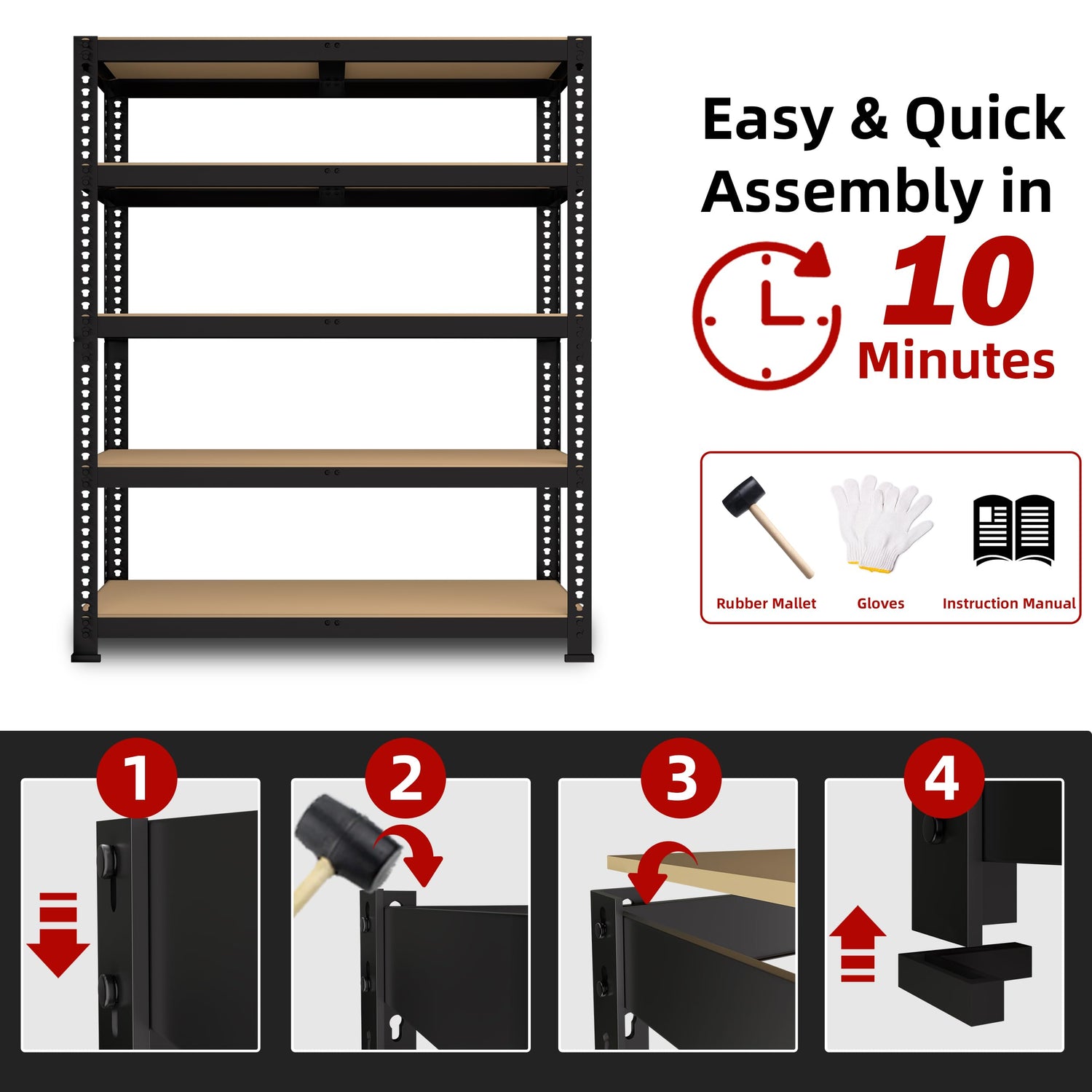 Easy & Quick Assembly in

10

Minutes

Rubber Mallet

Gloves

Instruction Manual

1

2

3

4