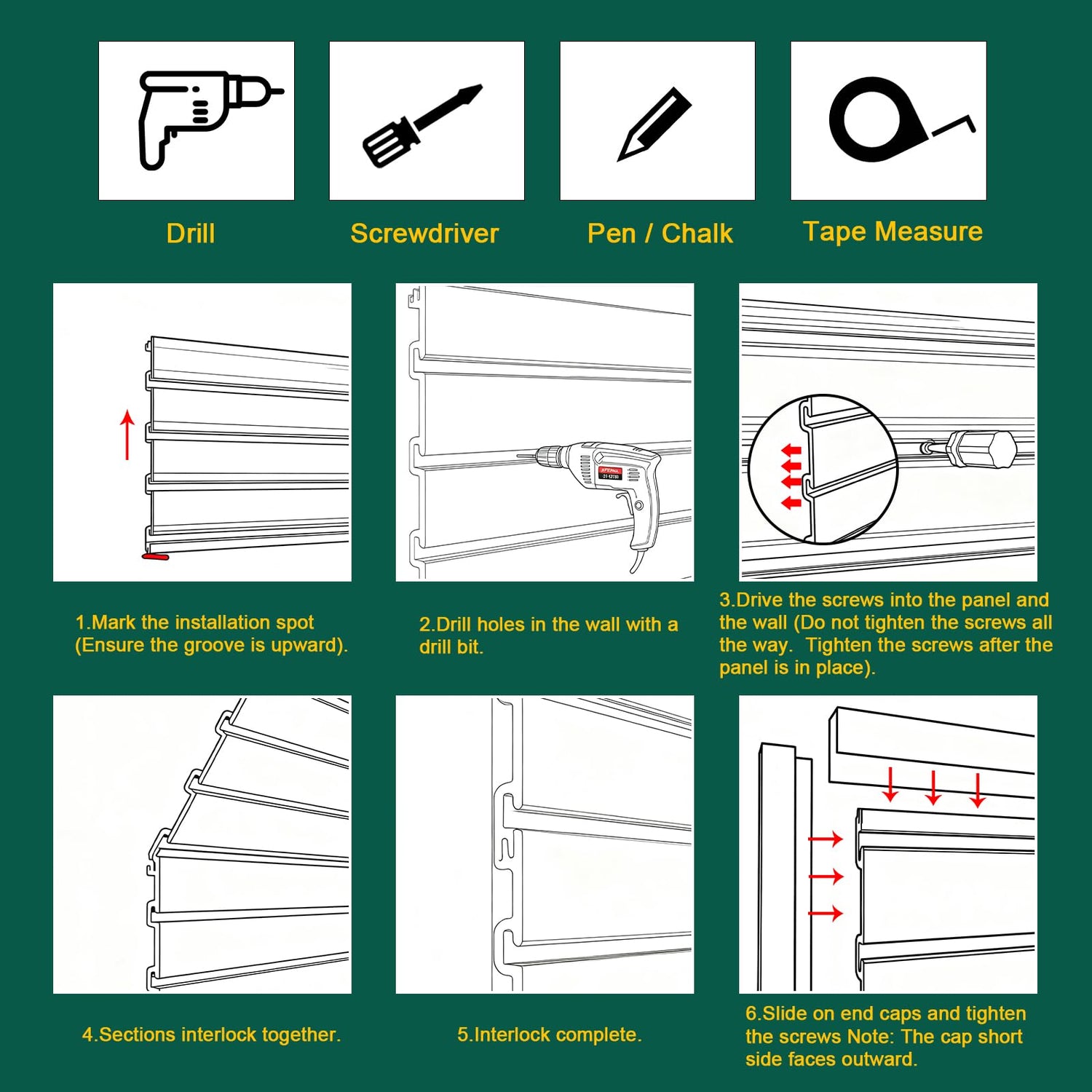 Drill

Screwdriver

Pen / Chalk

Tape Measure

1.Mark the installation spot (Ensure the groove is upward).

2.Drill holes in the wall with a drill bit.

3.Drive the screws into the panel and the wall (Do not tighten the screws all the way. Tighten the screws after the panel is in place).

4.Sections interlock together.

5.Interlock complete.

6.Slide on end caps and tighten the screws Note: The cap short side faces outward.