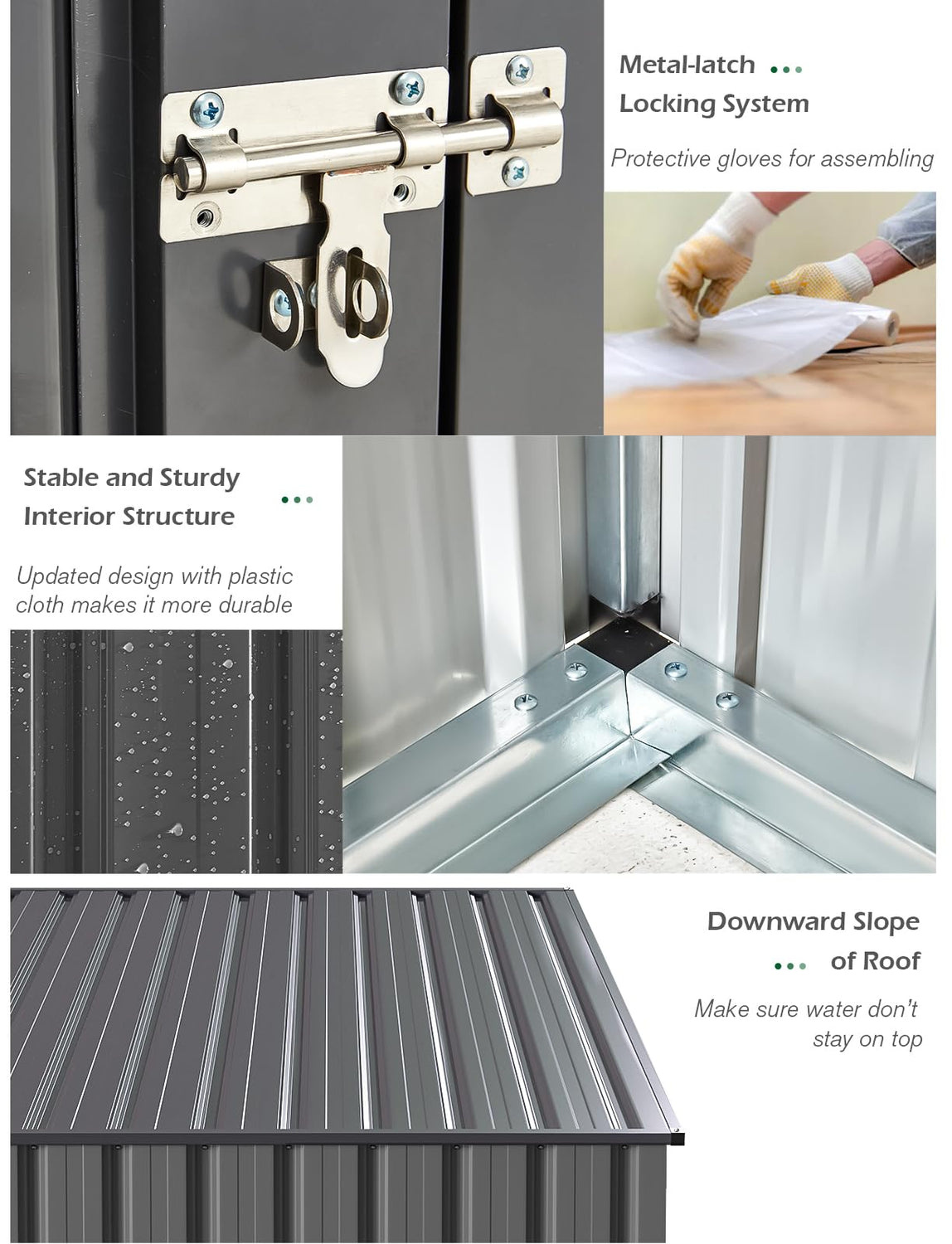 Metal-latch
Locking System

Protective gloves for assembling

Stable and Sturdy
Interior Structure

Updated design with plastic cloth makes it more durable

Downward Slope
of Roof

Make sure water don't stay on top