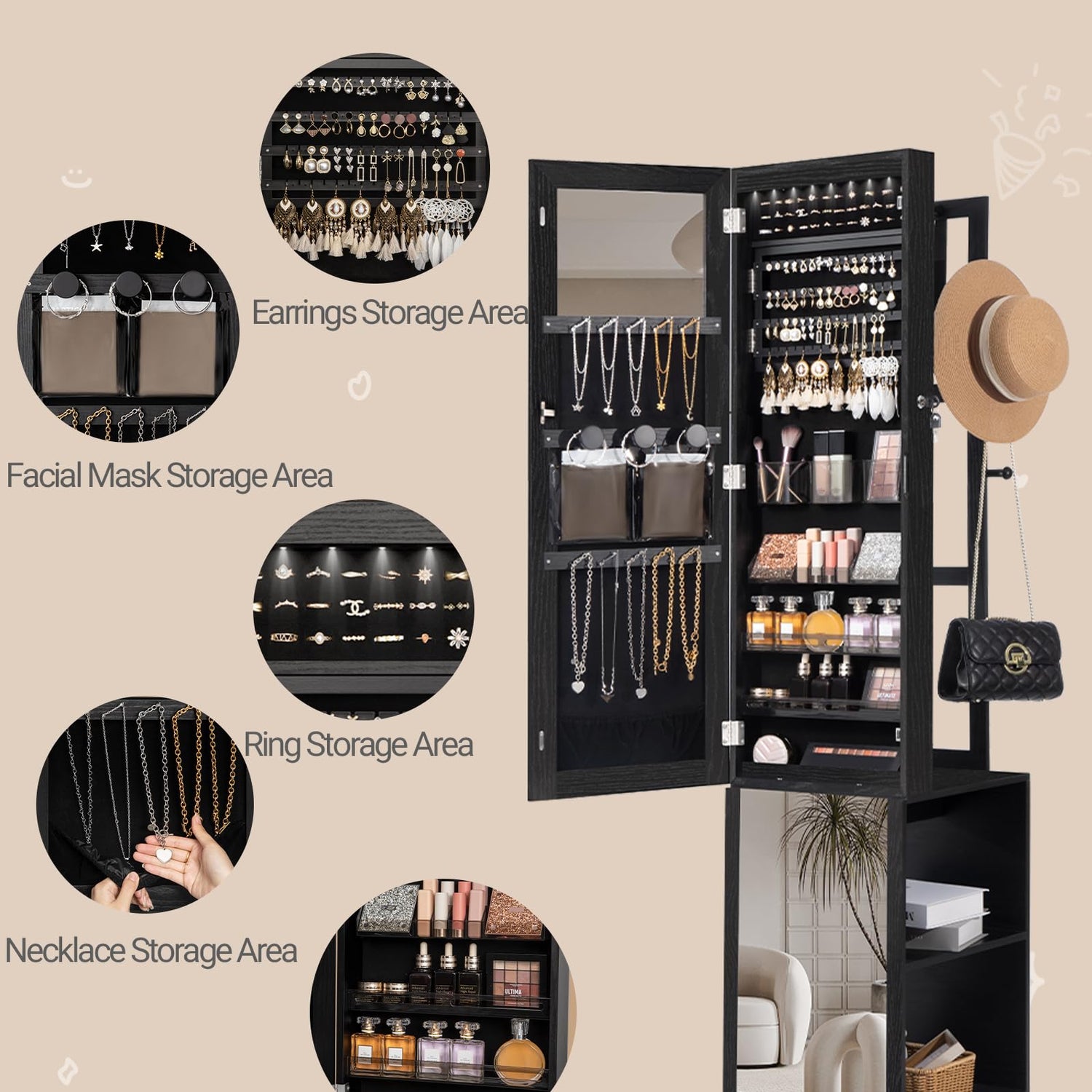 Earrings Storage Area

Facial Mask Storage Area

Ring Storage Area

Necklace Storage Area