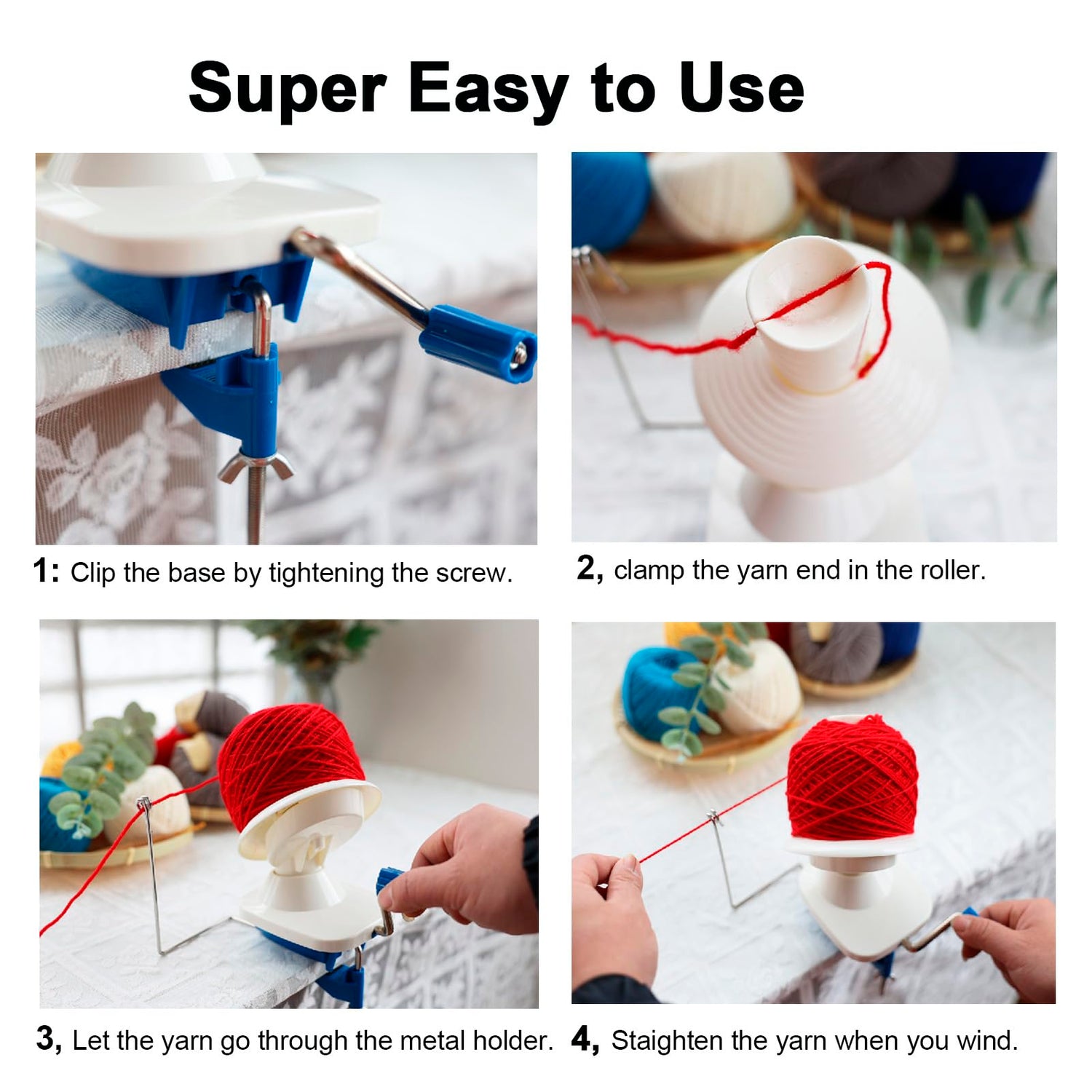 Super Easy to Use

1: Clip the base by tightening the screw.

2, clamp the yarn end in the roller.

3, Let the yarn go through the metal holder.

4, Staighten the yarn when you wind.