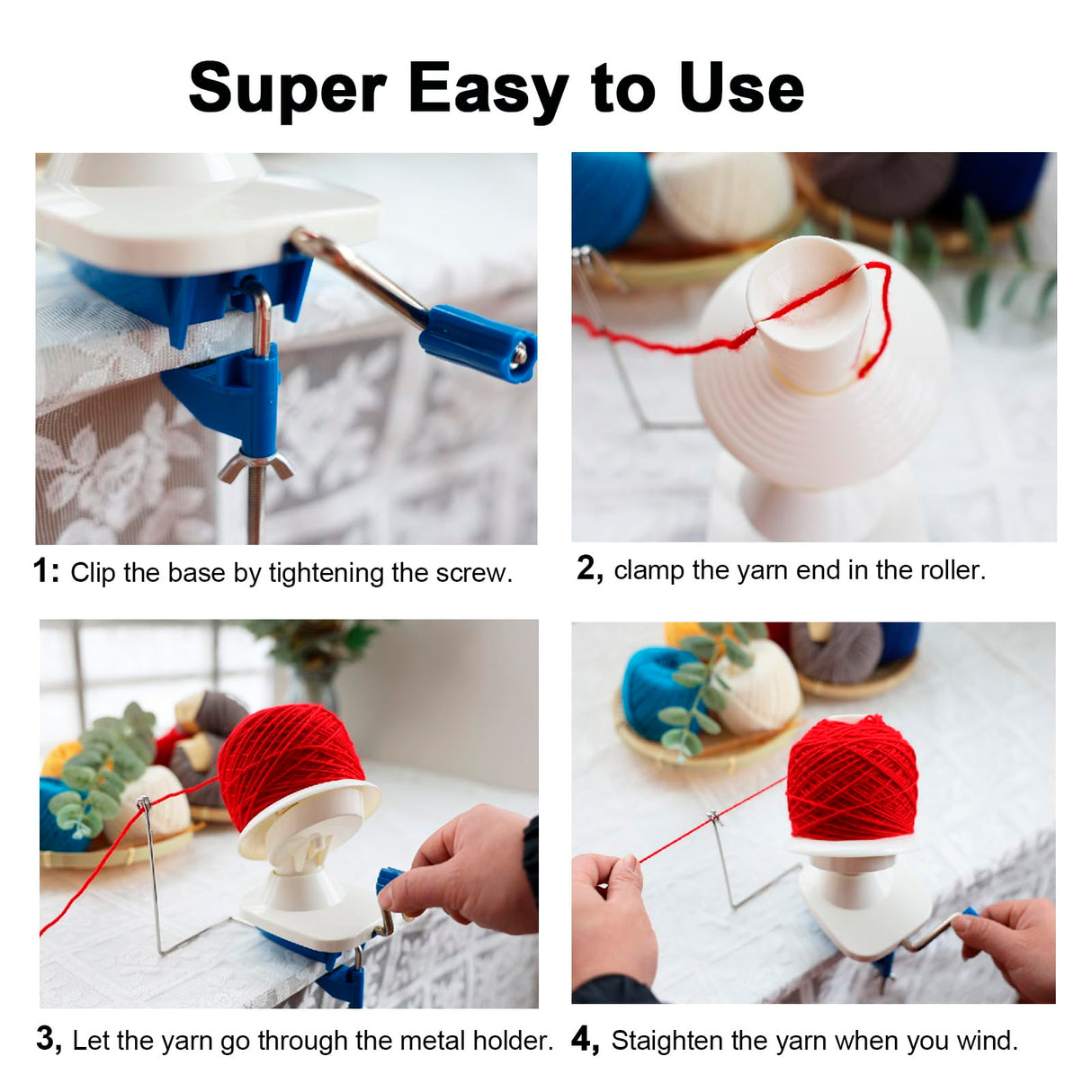 Super Easy to Use

1: Clip the base by tightening the screw.

2, clamp the yarn end in the roller.

3, Let the yarn go through the metal holder.

4, Staighten the yarn when you wind.