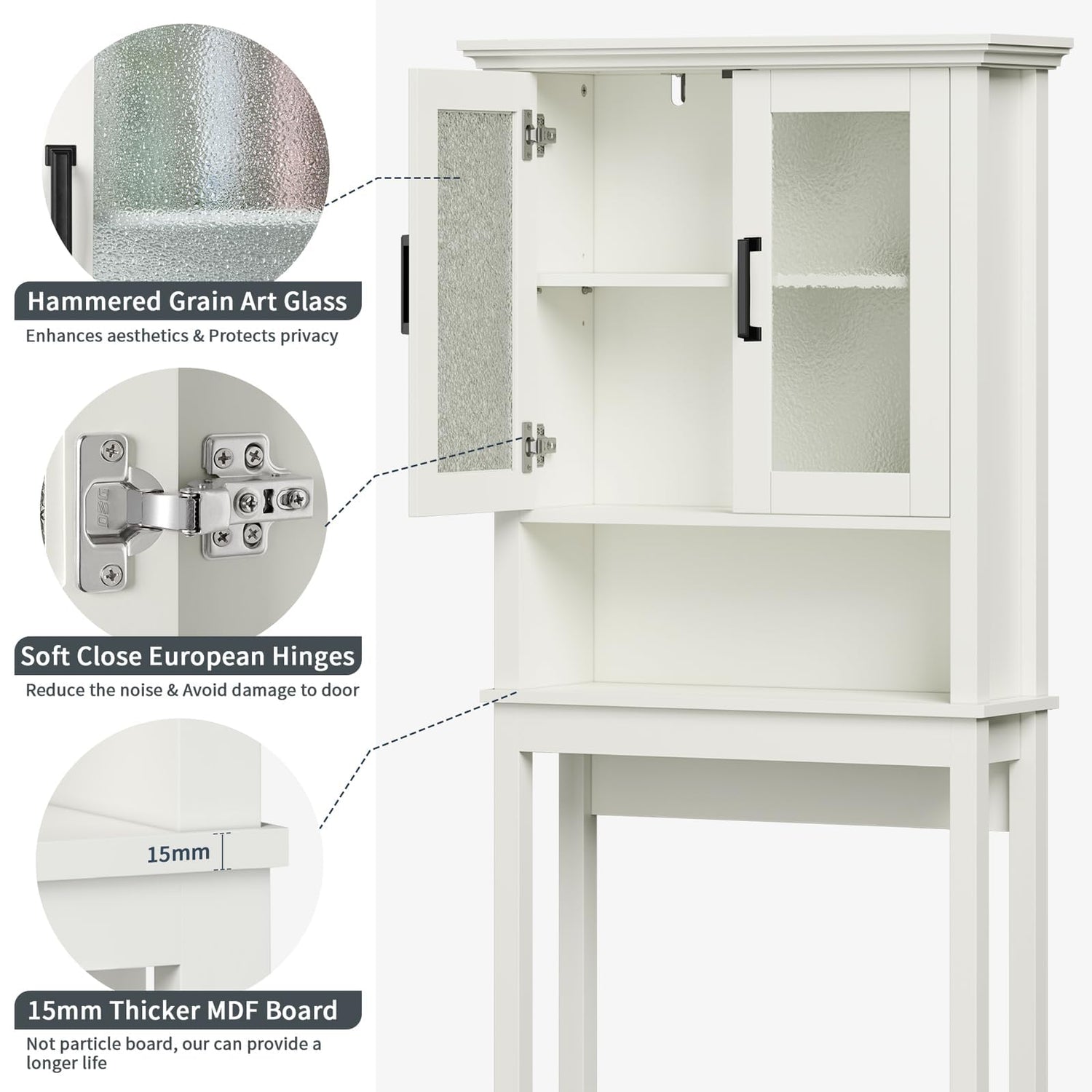 Hammered Grain Art Glass

Enhances aesthetics & Protects privacy

Soft Close European Hinges

Reduce the noise & Avoid damage to door

15mm

15mm Thicker MDF Board

Not particle board, our can provide a longer life