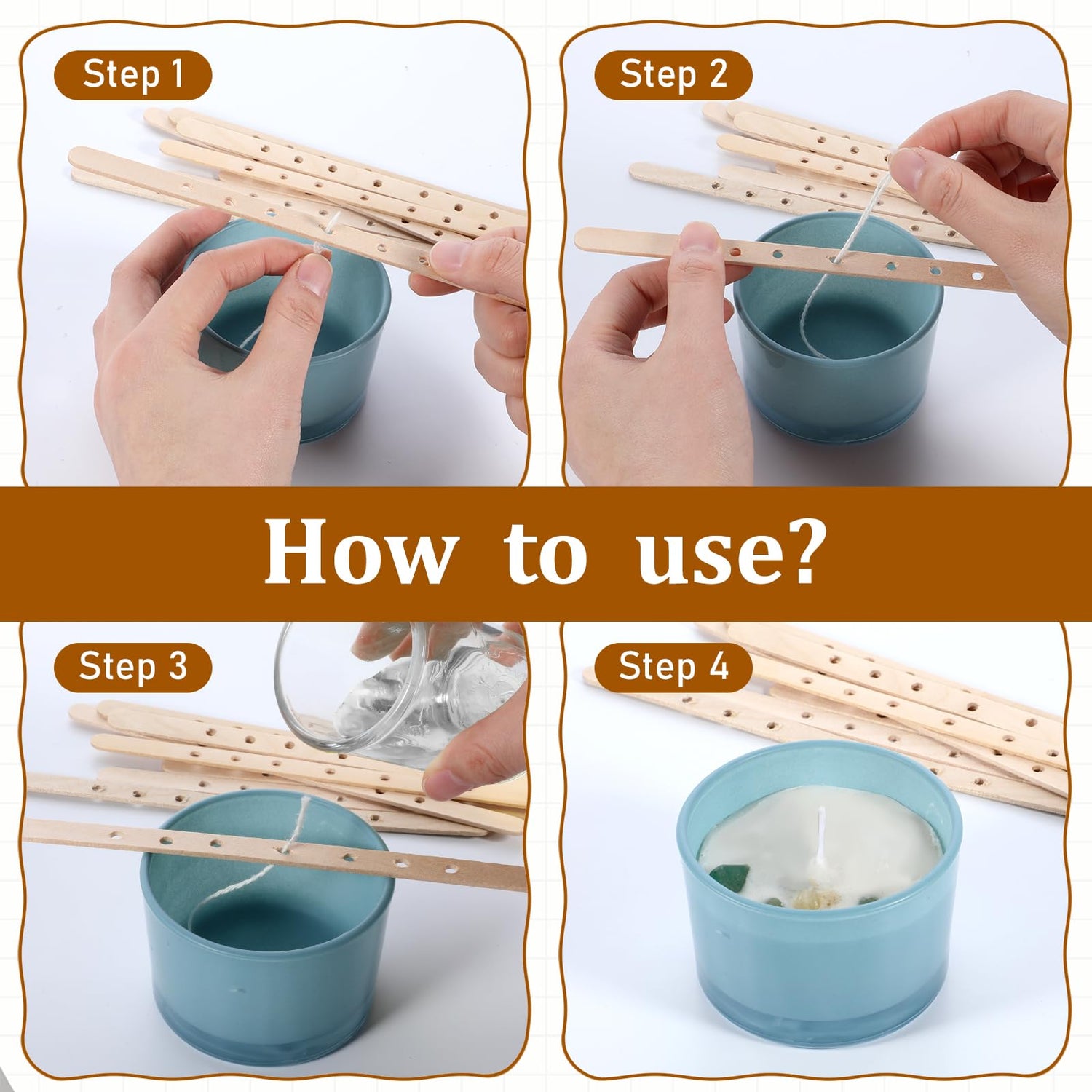 Step 1

Step 2

How to use?

Step 3

Step 4