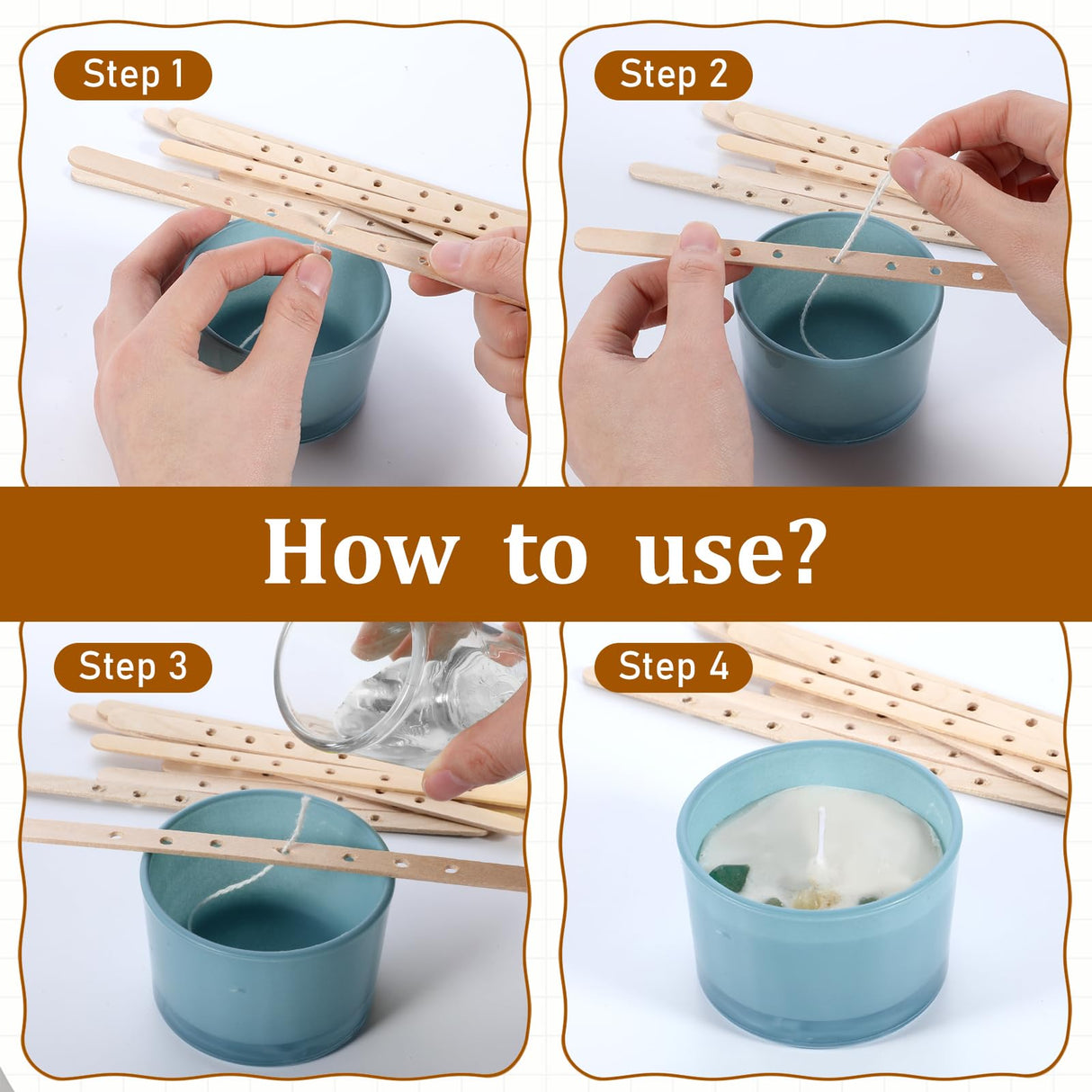 Step 1

Step 2

How to use?

Step 3

Step 4