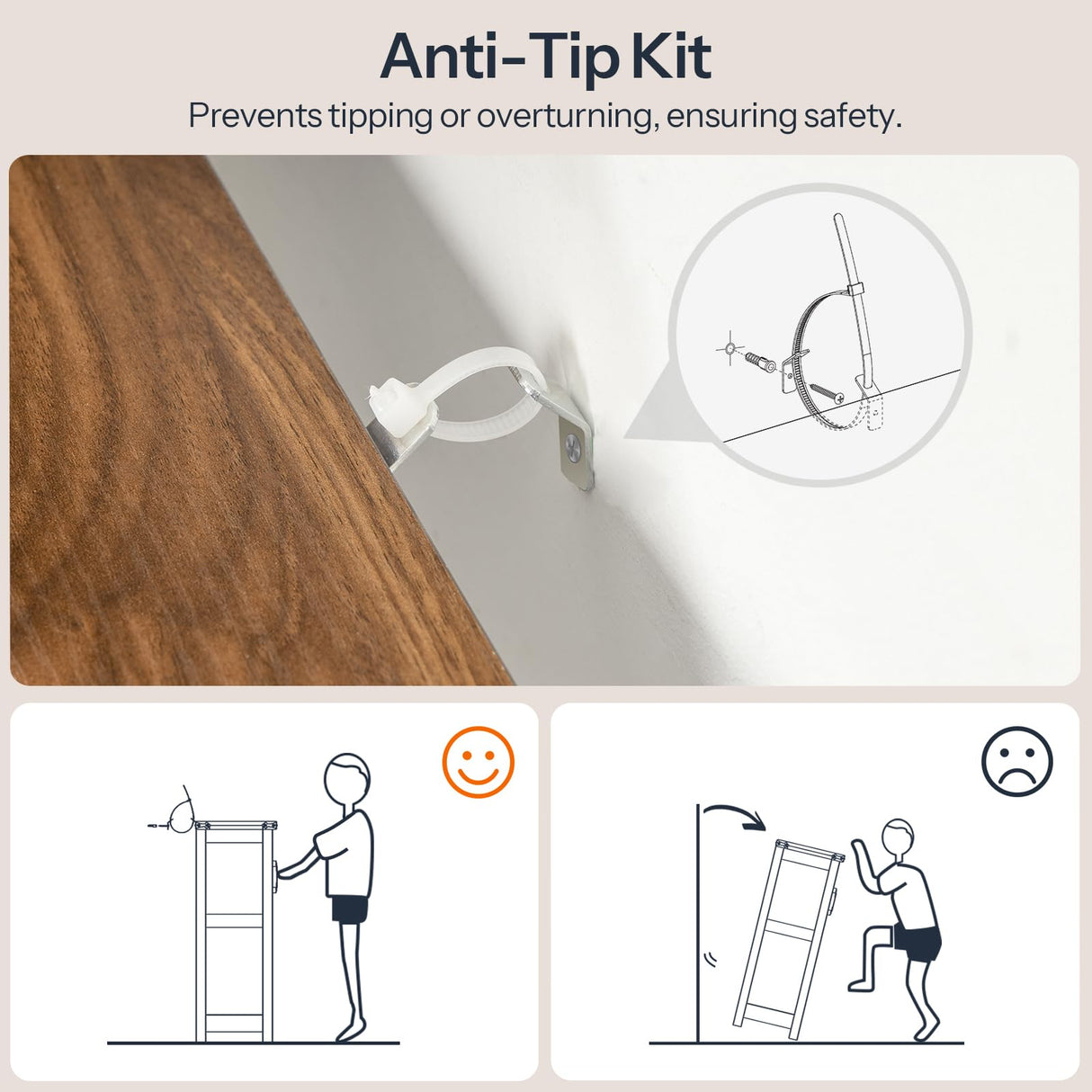 Anti-Tip Kit
Prevents tipping or overturning, ensuring safety.