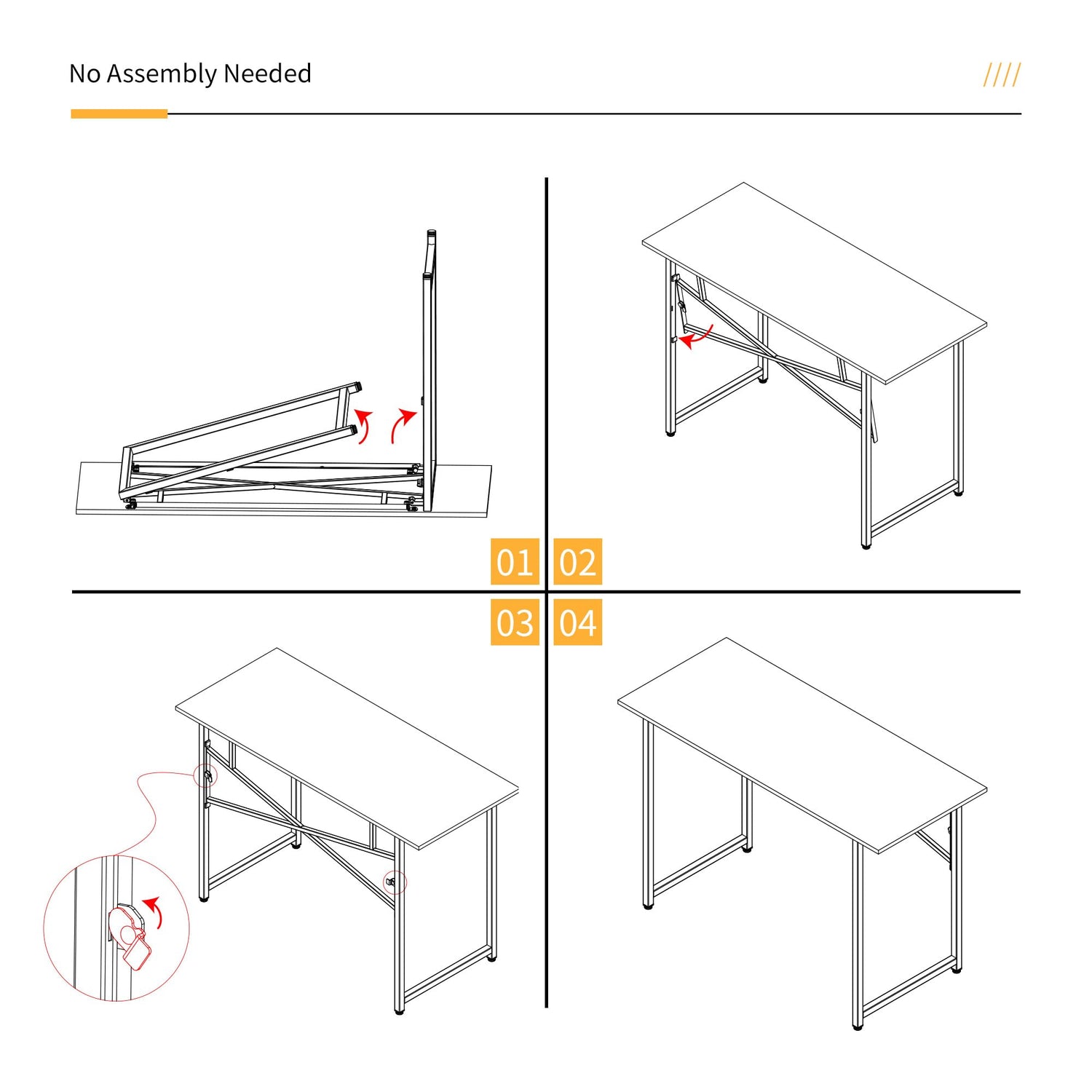 No Assembly Needed

////

01

02

03

04