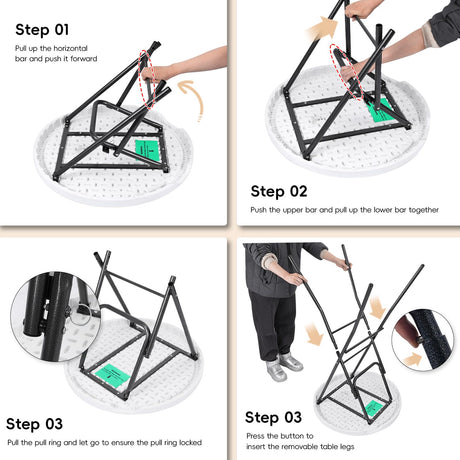 Step 01

Pull up the horizontal bar and push it forward

Step 02

Push the upper bar and pull up the lower bar together

Step 03

Pull the pull ring and let go to ensure the pull ring locked

Step 03

Press the button to insert the removable table legs