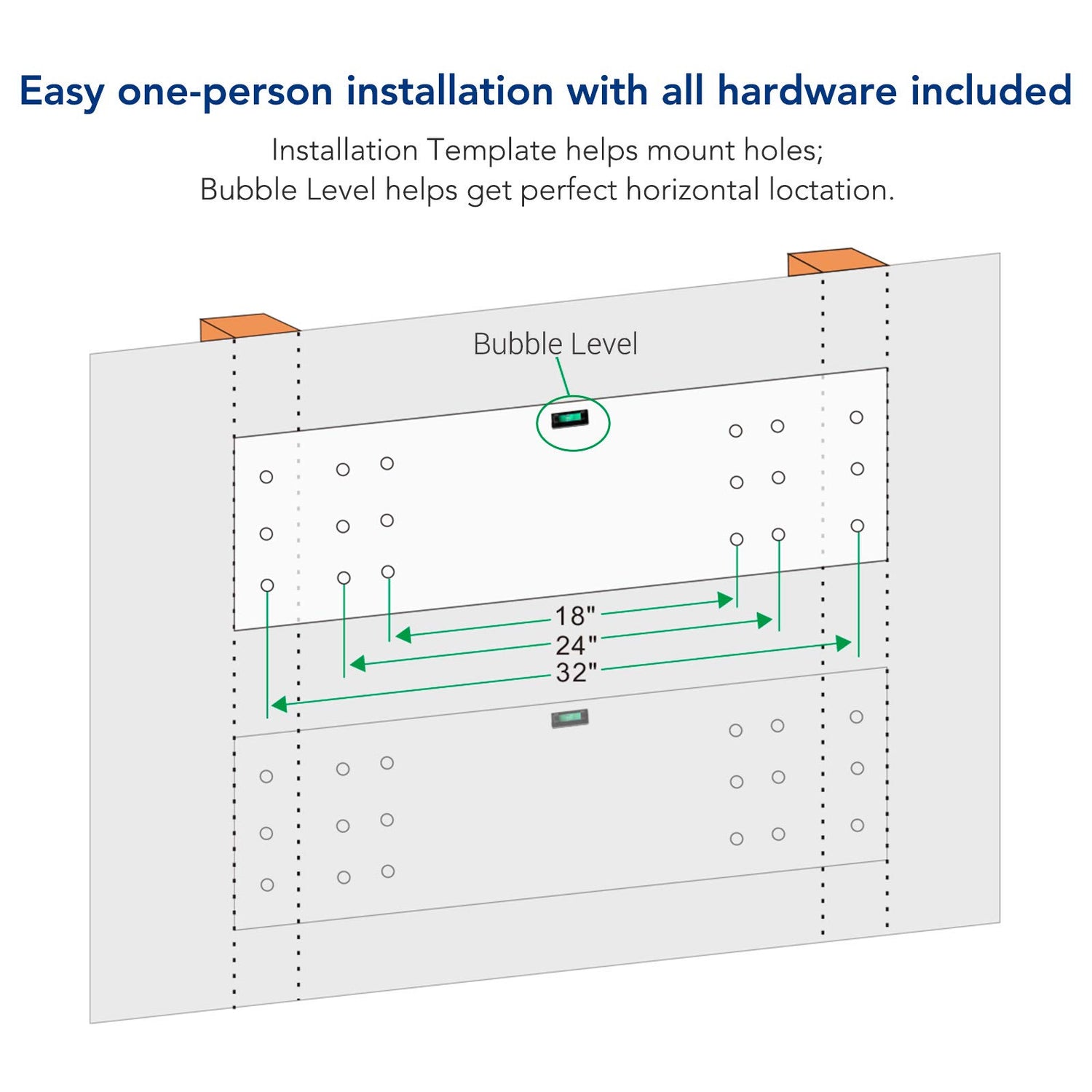 Easy one-person installation with all hardware included

Installation Template helps mount holes;
Bubble Level helps get perfect horizontal loctation.

Bubble Level

18"
24"
32"