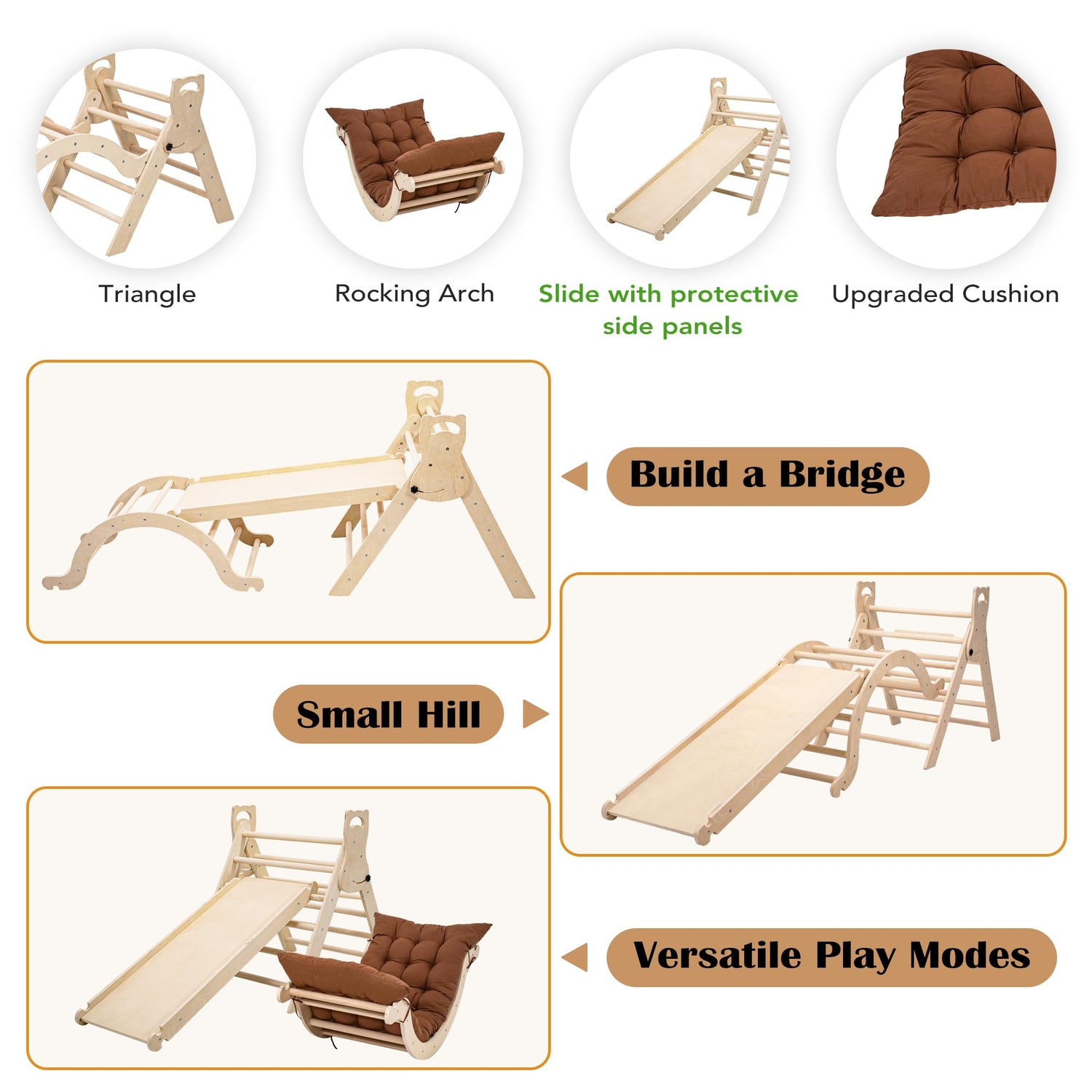 Triangle

Rocking Arch

Slide with protective side panels

Upgraded Cushion

Build a Bridge

Small Hill

Versatile Play Modes