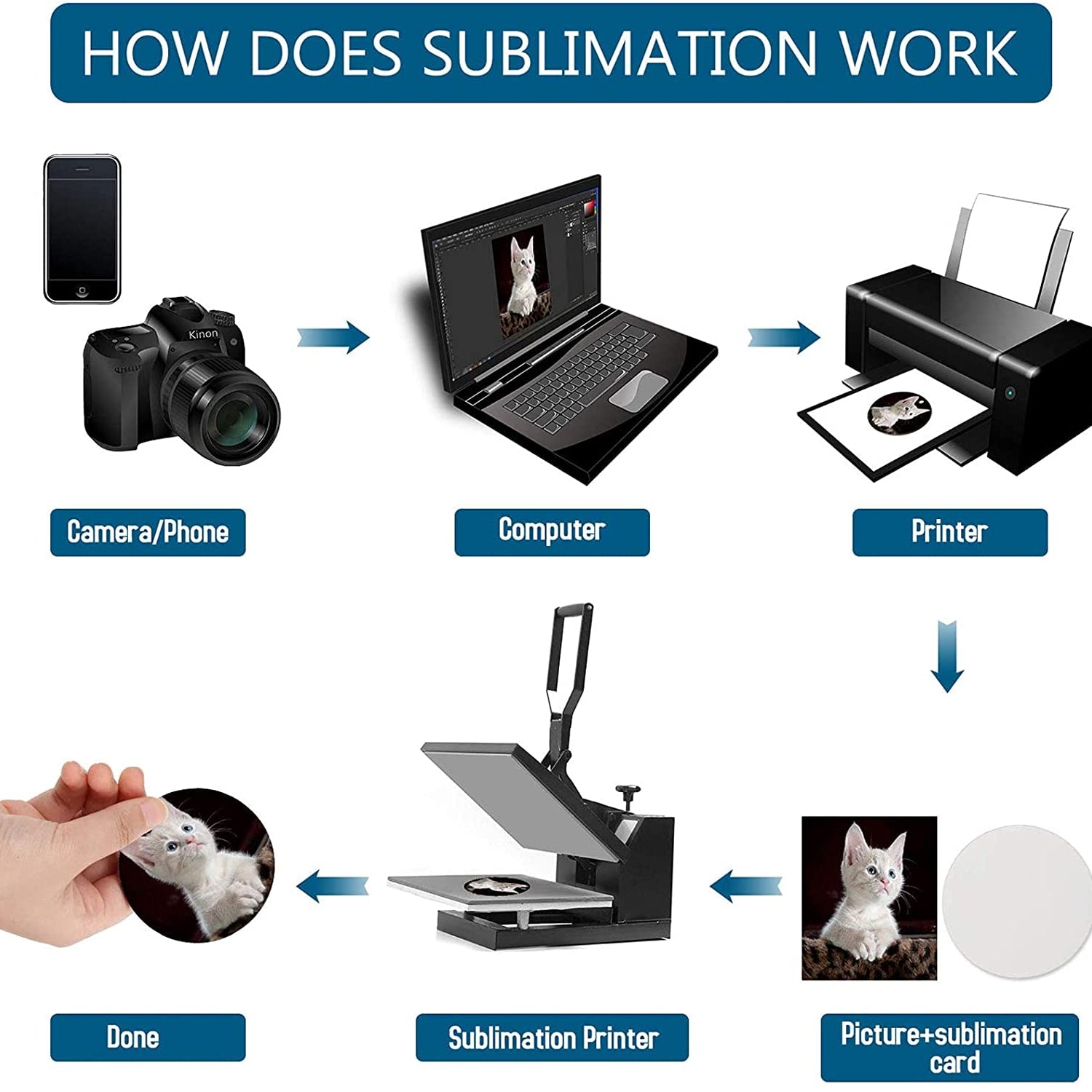 HOW DOES SUBLIMATION WORK

Kinon

Camera/Phone

Computer

Printer

Done

Sublimation Printer

Picture+sublimation card