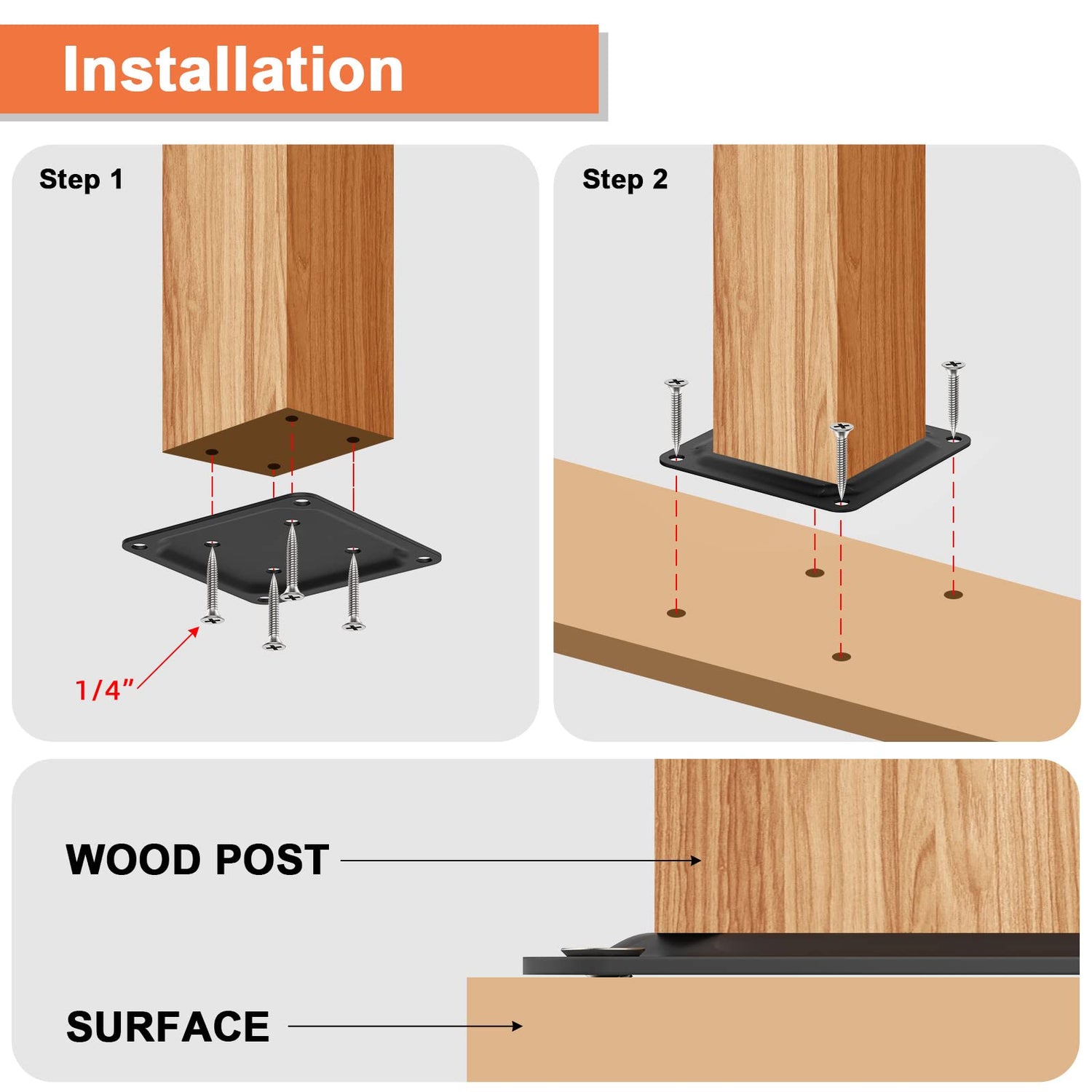 Installation

Step 1

1/4"

Step 2

WOOD POST

SURFACE