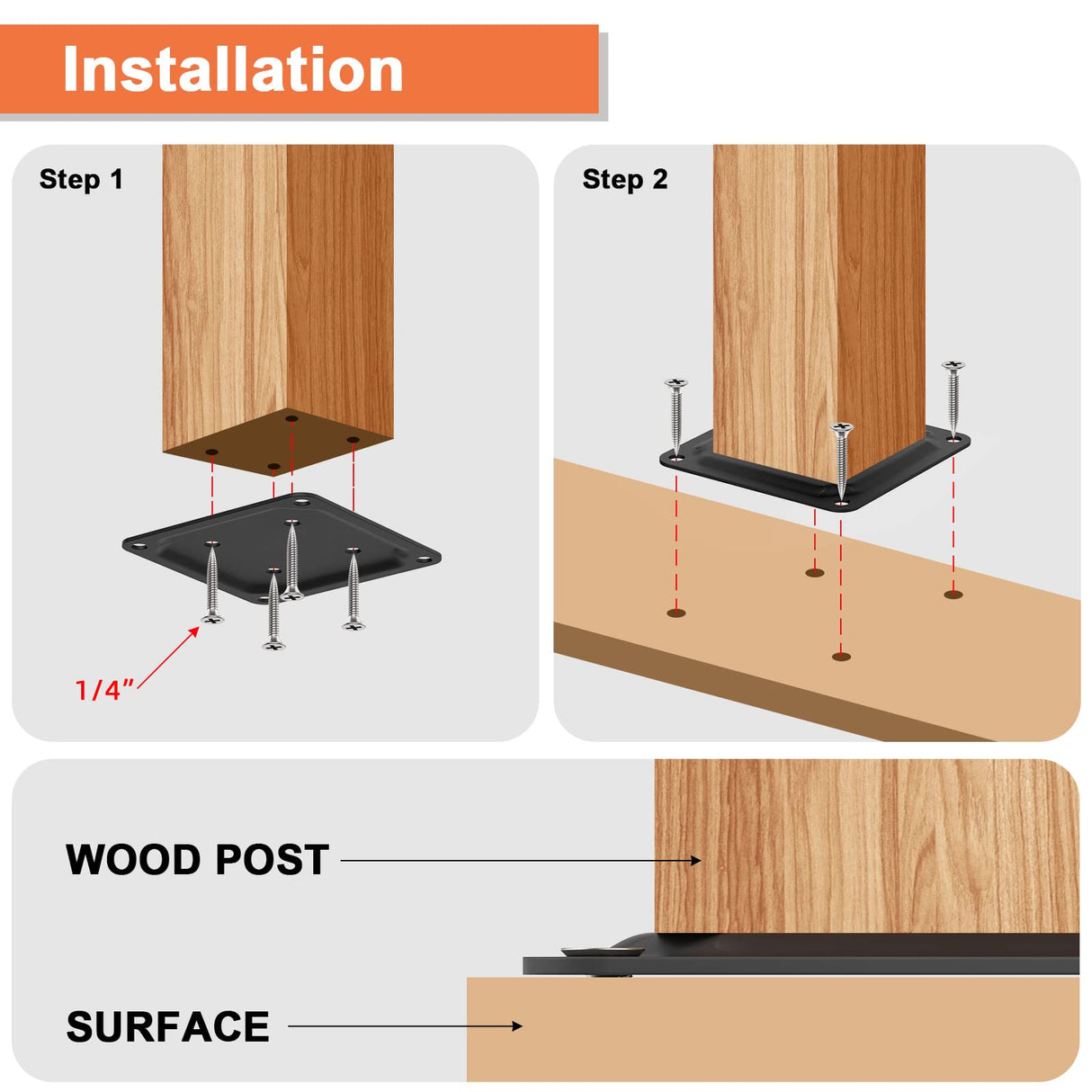 Installation

Step 1

1/4"

Step 2

WOOD POST

SURFACE