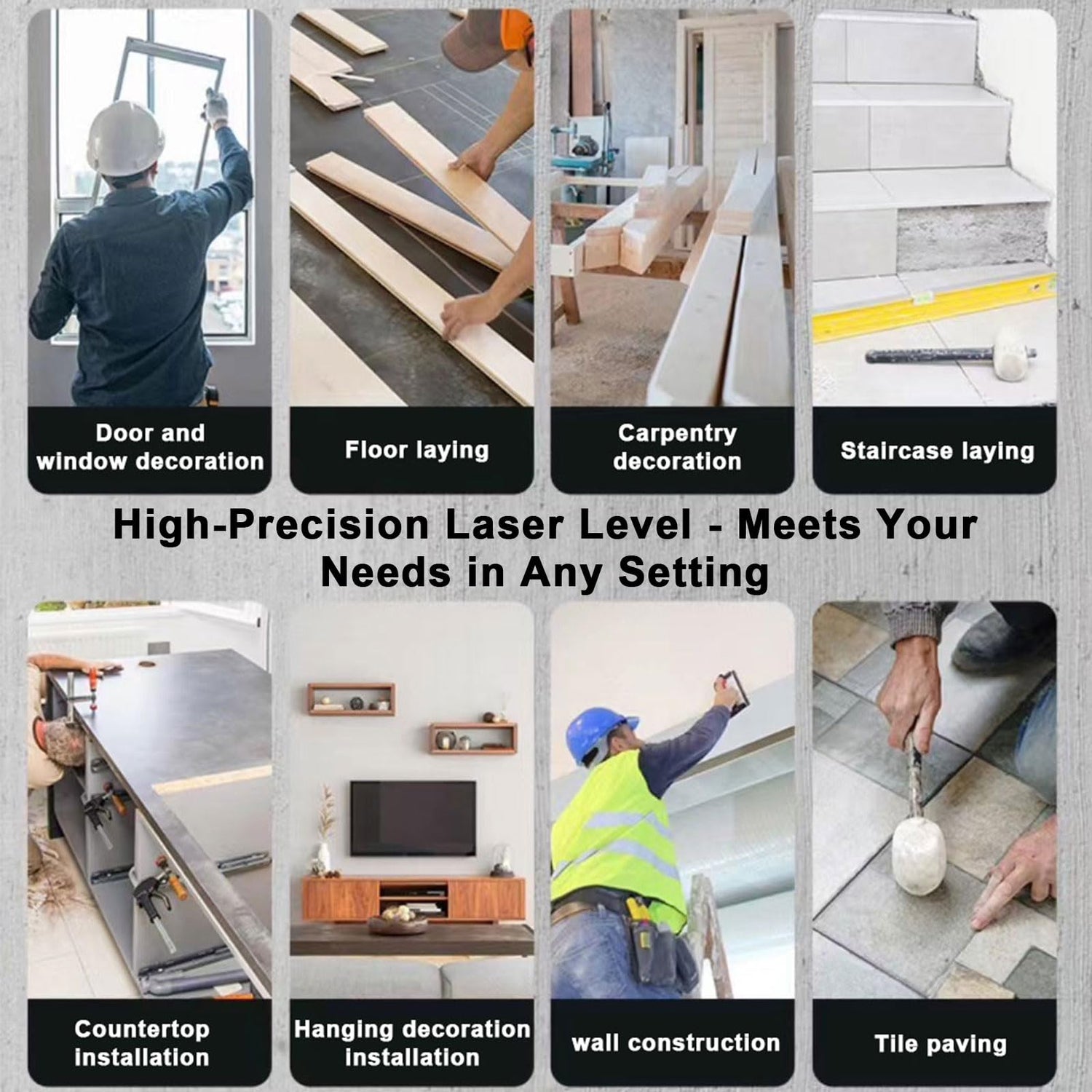 Door and window decoration

Floor laying

Carpentry decoration

Staircase laying

High-Precision Laser Level - Meets Your Needs in Any Setting

Countertop installation

Hanging decoration installation

wall construction

Tile paving