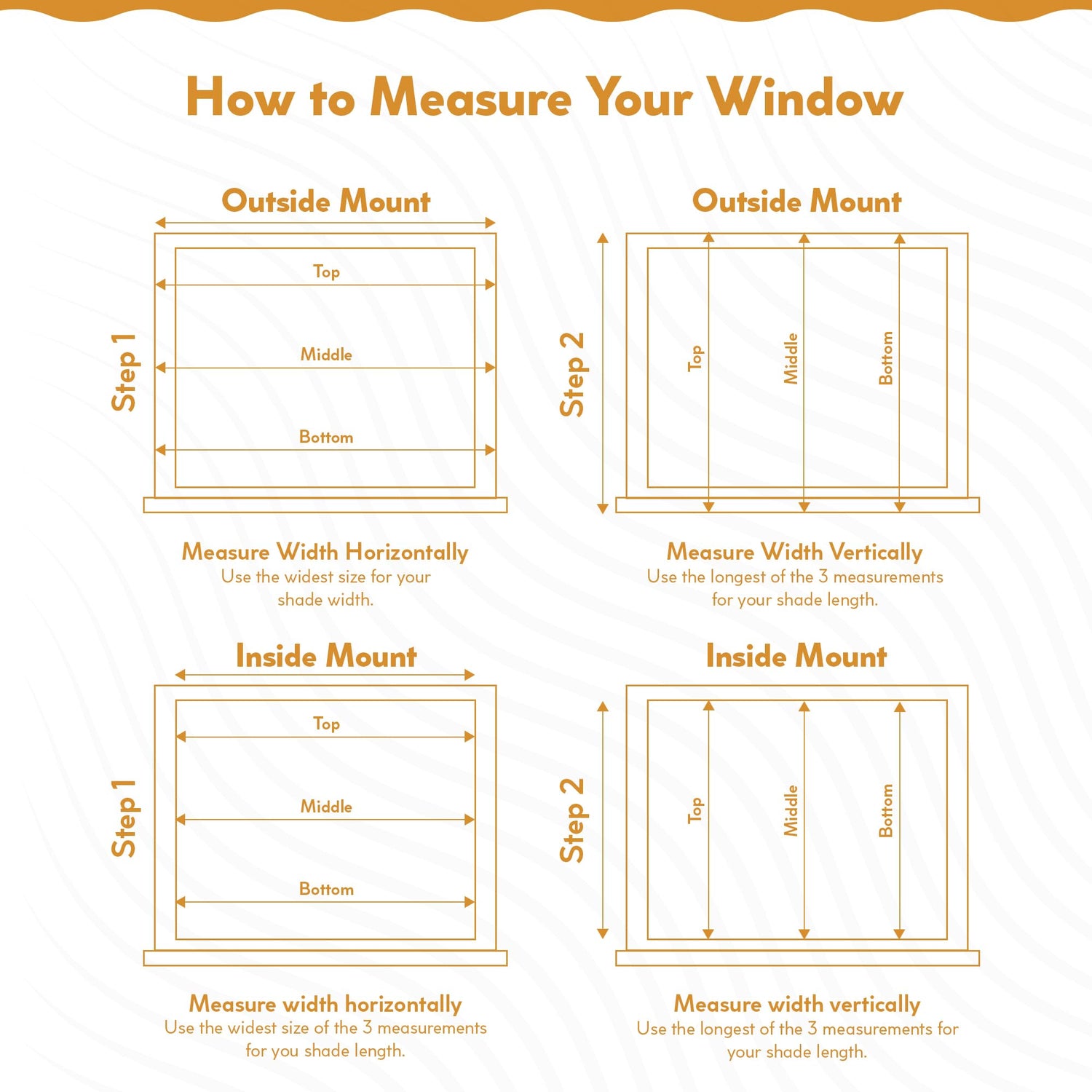 How to Measure Your Window

Outside Mount

Step 1

Top

Middle

Bottom

Measure Width Horizontally
Use the widest size for your shade width.

Outside Mount

Step 2

Top

Middle

Bottom

Measure Width Vertically
Use the longest of the 3 measurements for your shade length.

Inside Mount

Step 1

Top

Middle

Bottom

Measure width horizontally
Use the widest size of the 3 measurements for you shade length.

Inside Mount

Step 2

Top

Middle

Bottom

Measure width vertically
Use the longest of the 3 measurements for your shade length.